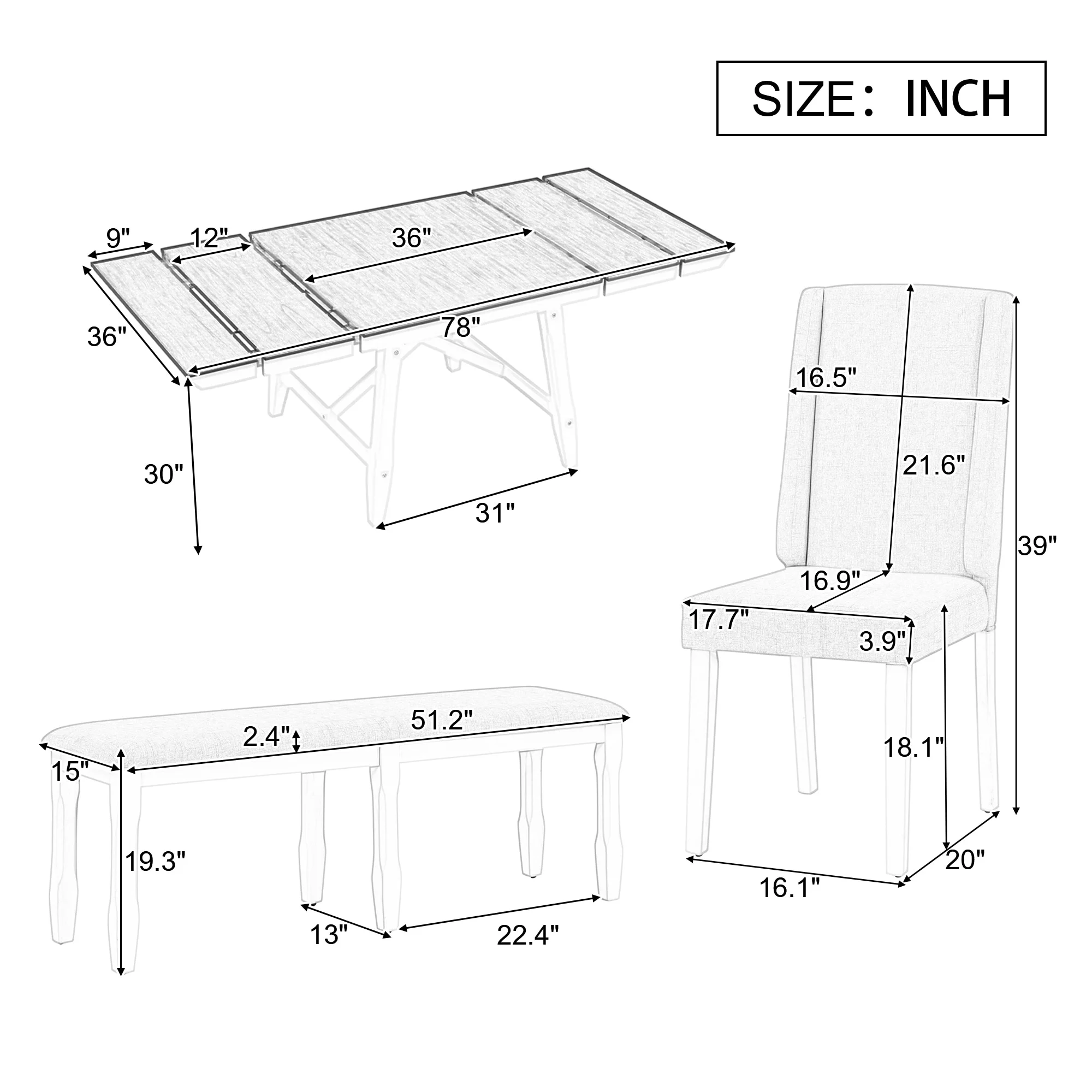 SIZE: INCH

9"
12"
36"
36"
78"
30"
31"

16.5"
21.6"
39"
16.9"
17.7"
3.9"
18.1"
20"
16.1"

51.2"
2.4"
15"
19.3"
13"
22.4"