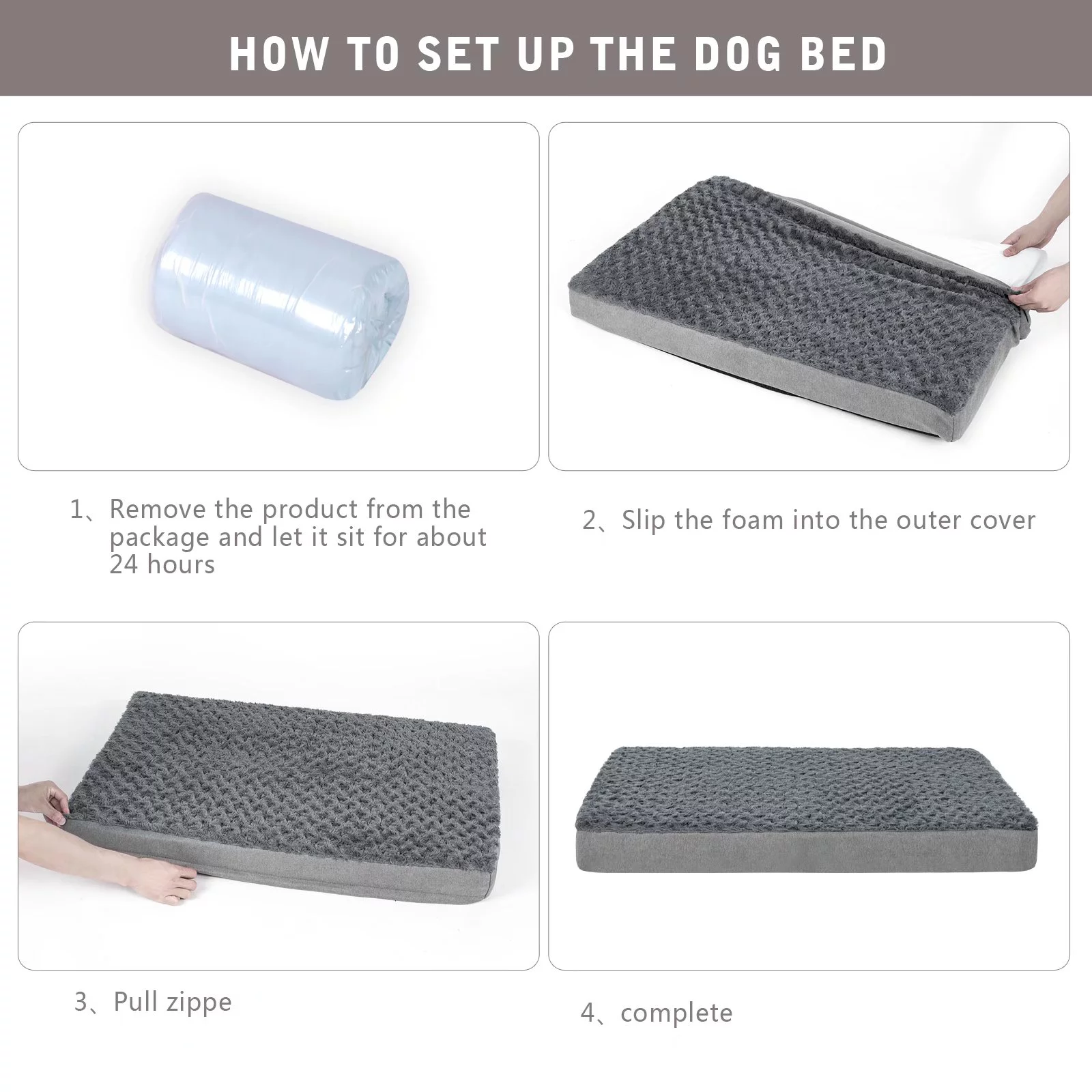 HOW TO SET UP THE DOG BED

1、Remove the product from the package and let it sit for about 24 hours

2、Slip the foam into the outer cover

3、Pull zippe

4、complete