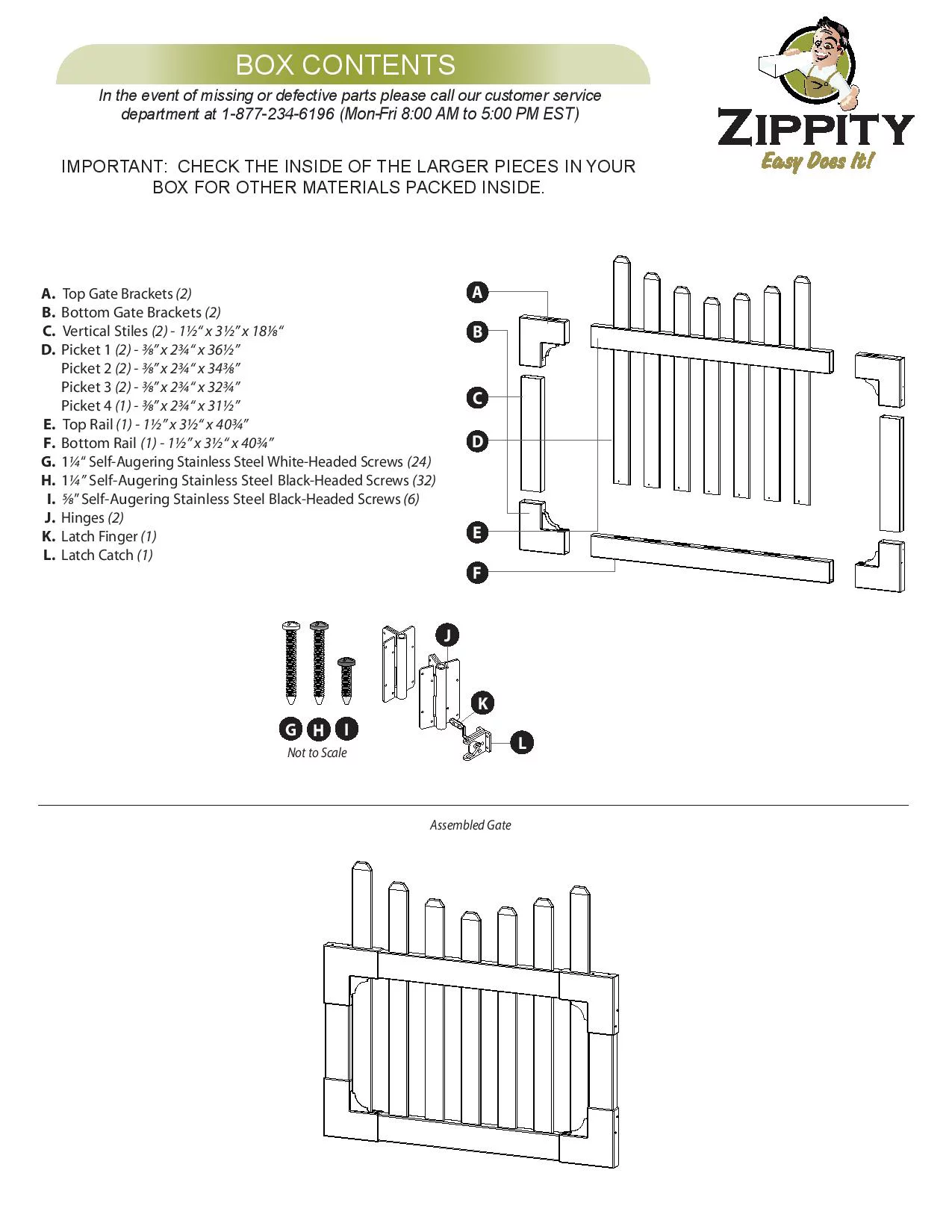 BOX CONTENTS

In the event of missing or defective parts please call our customer service department at 1-877-234-6196 (Mon-Fri 8:00 AM to 5:00 PM EST)

ZIPPITY
Easy Does It!

IMPORTANT: CHECK THE INSIDE OF THE LARGER PIECES IN YOUR BOX FOR OTHER MATERIALS PACKED INSIDE.

A. Top Gate Brackets (2)
B. Bottom Gate Brackets (2)
C. Vertical Stiles (2) - 1½" x 3½" x 18⅛"
D. Picket 1 (2) - ⅜" x 2¾" x 36½"
Picket 2 (2) - ⅜" x 2¾" x 34⅜"
Picket 3 (2) - ⅜" x 2¾" x 32¾"
Picket 4 (1) - ⅜" x 2¾" x 31½"
E. Top Rail (1) - 1½" x 3½" x 40¾"
F. Bottom Rail (1) - 1½" x 3½" x 40¾"
G. 1¼" Self-Augering Stainless Steel White-Headed Screws (24)
H. 1¼" Self-Augering Stainless Steel Black-Headed Screws (32)
I. ⅝" Self-Augering Stainless Steel Black-Headed Screws (6)
J. Hinges (2)
K. Latch Finger (1)
L. Latch Catch (1)

A
B
C
D
E
F

J
K
L
G H I
Not to Scale

Assembled Gate