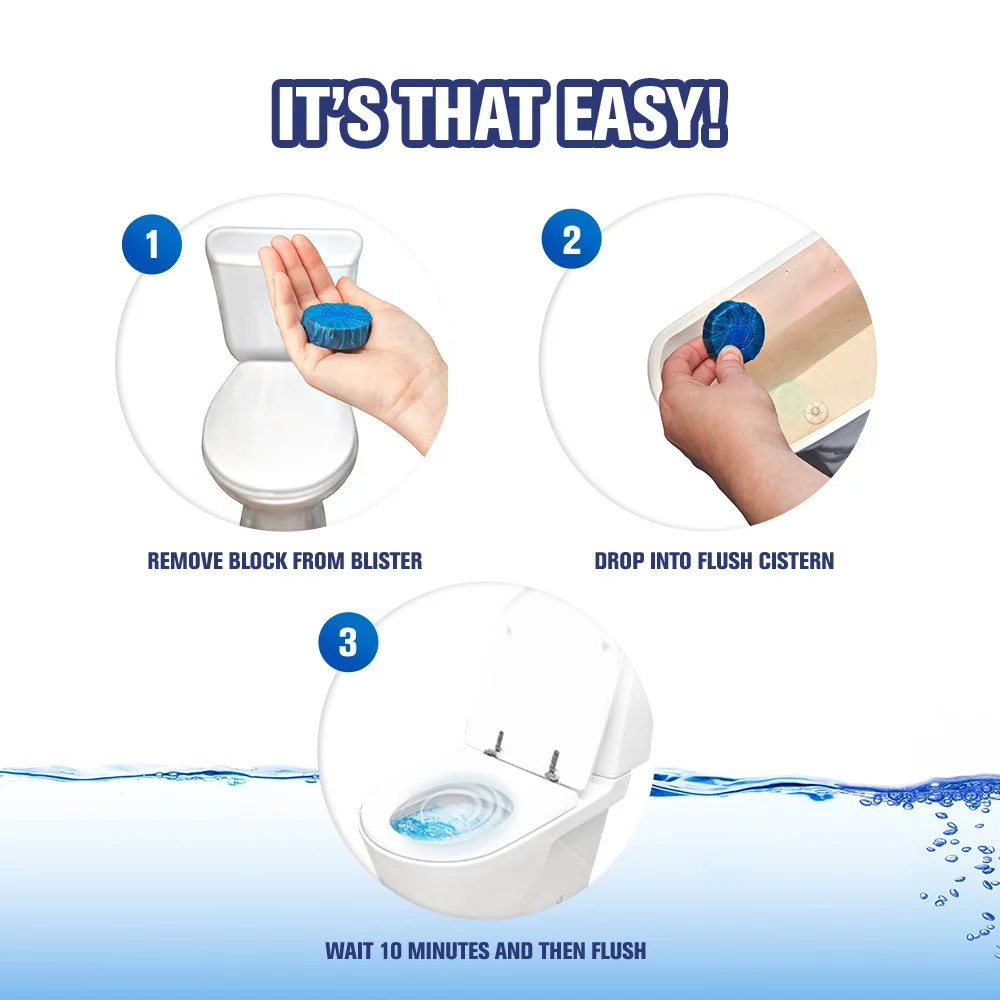 IT'S THAT EASY!

1

REMOVE BLOCK FROM BLISTER

2

DROP INTO FLUSH CISTERN

3

WAIT 10 MINUTES AND THEN FLUSH