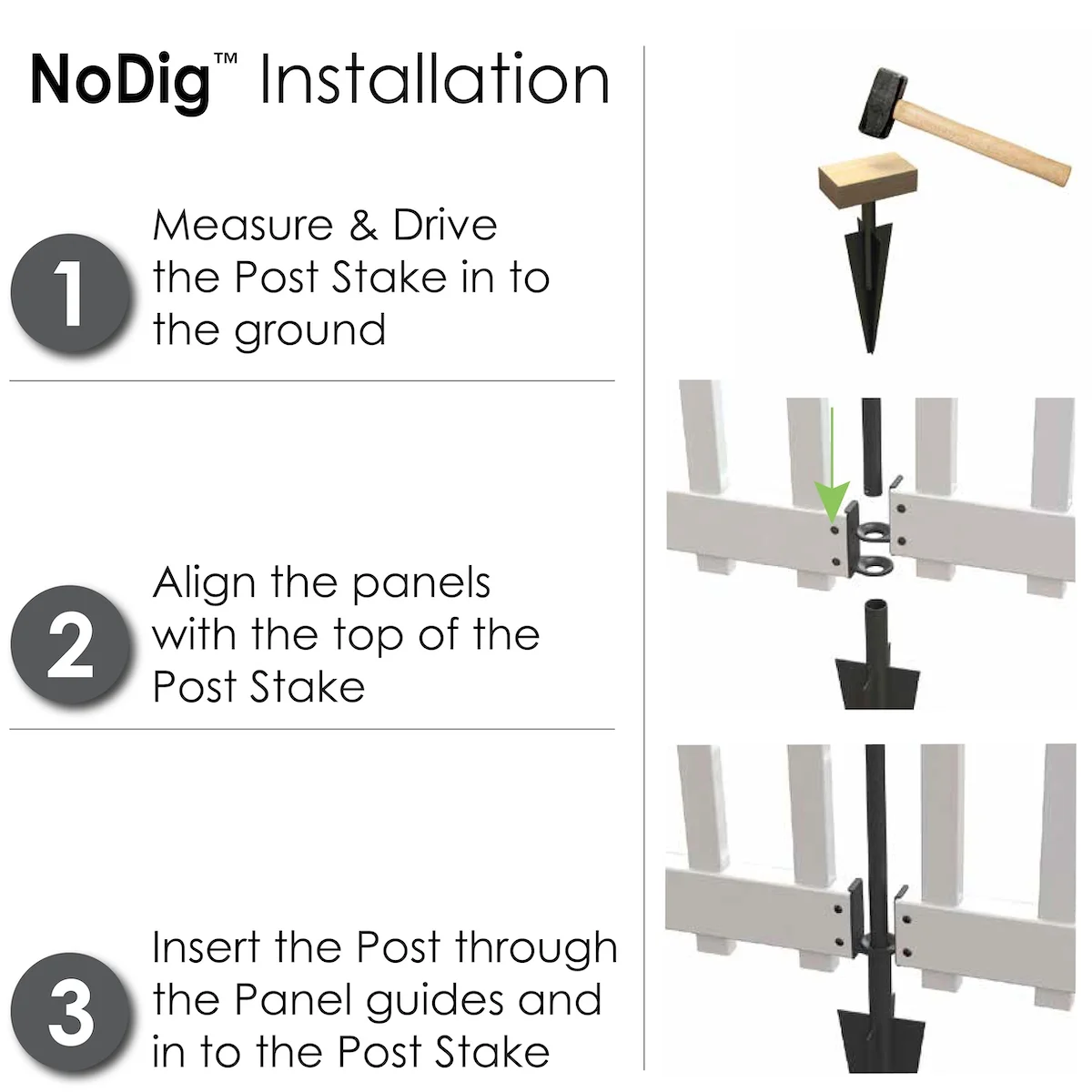 NoDig™ Installation

1 Measure & Drive the Post Stake in to the ground

2 Align the panels with the top of the Post Stake

3 Insert the Post through the Panel guides and in to the Post Stake