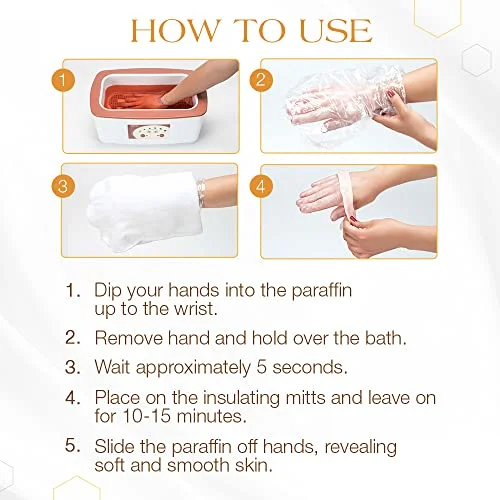 HOW TO USE

1

2

3

4

1. Dip your hands into the paraffin up to the wrist.

2. Remove hand and hold over the bath.

3. Wait approximately 5 seconds.

4. Place on the insulating mitts and leave on for 10-15 minutes.

5. Slide the paraffin off hands, revealing soft and smooth skin.