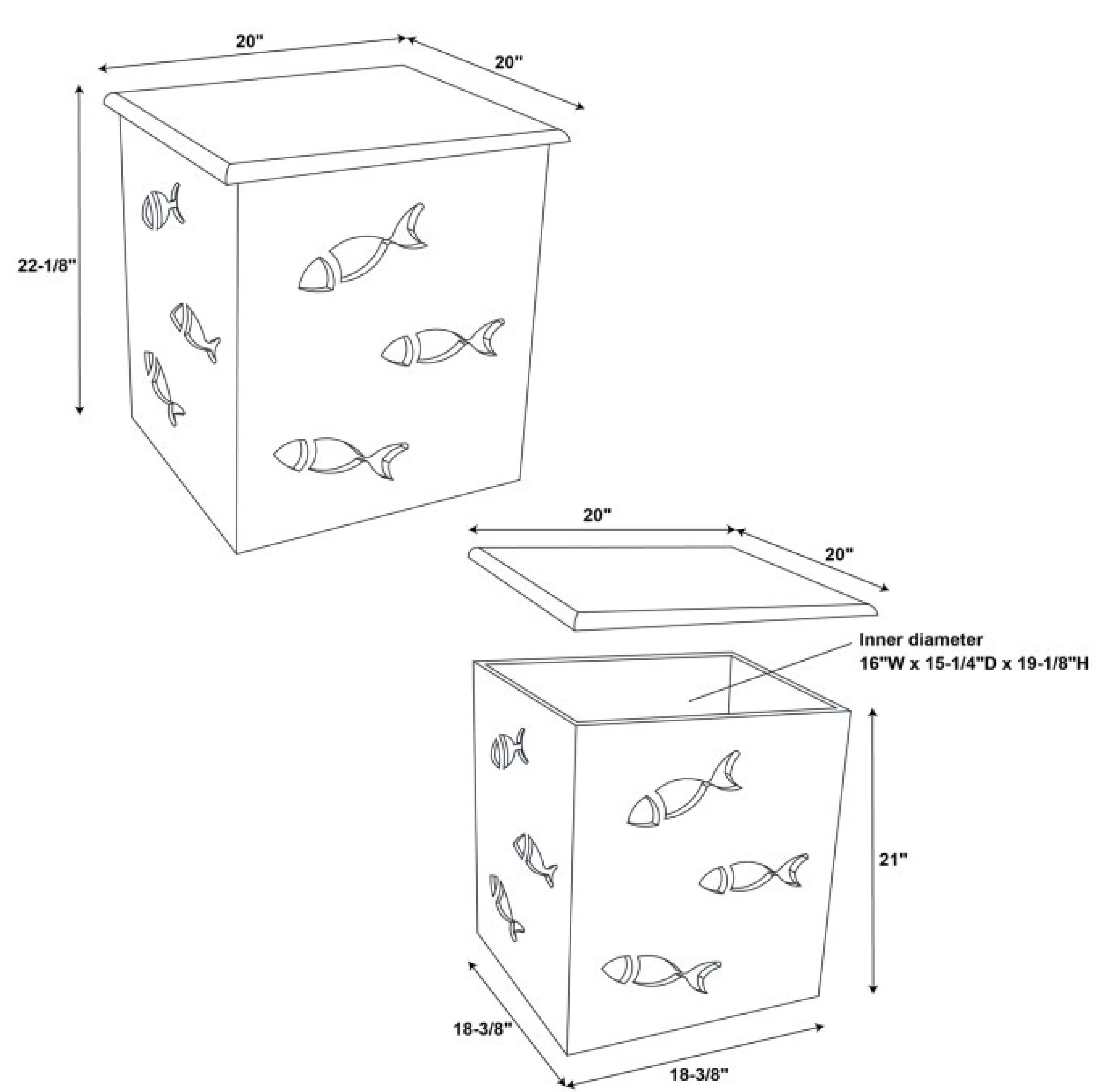 20"

20"

22-1/8"

20"

20"

Inner diameter
16"W x 15-1/4"D x 19-1/8"H

21"

18-3/8"

18-3/8"