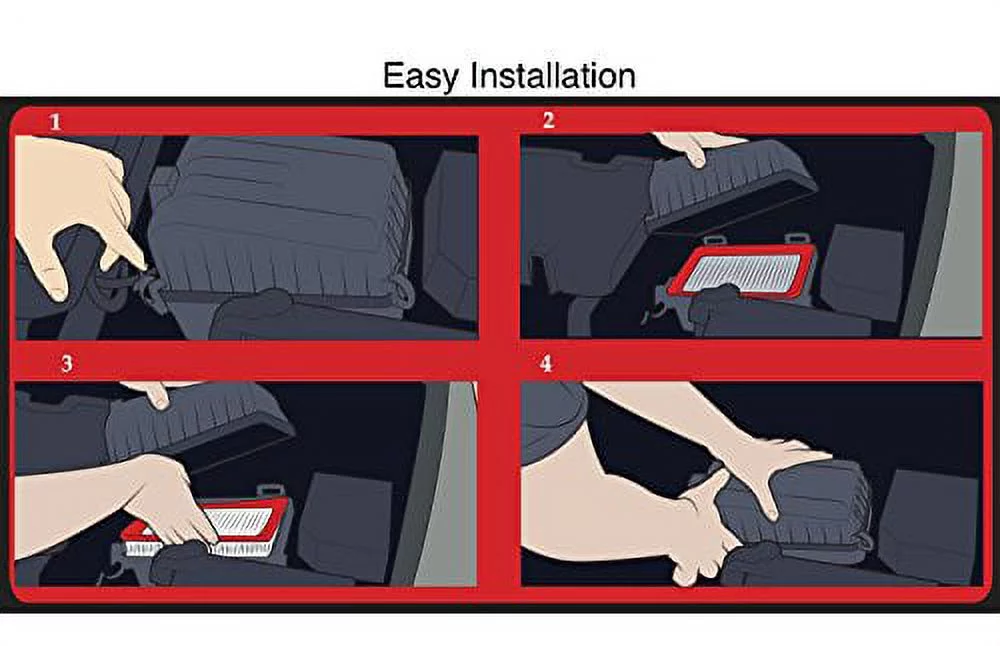 Easy Installation

1

2

3

4