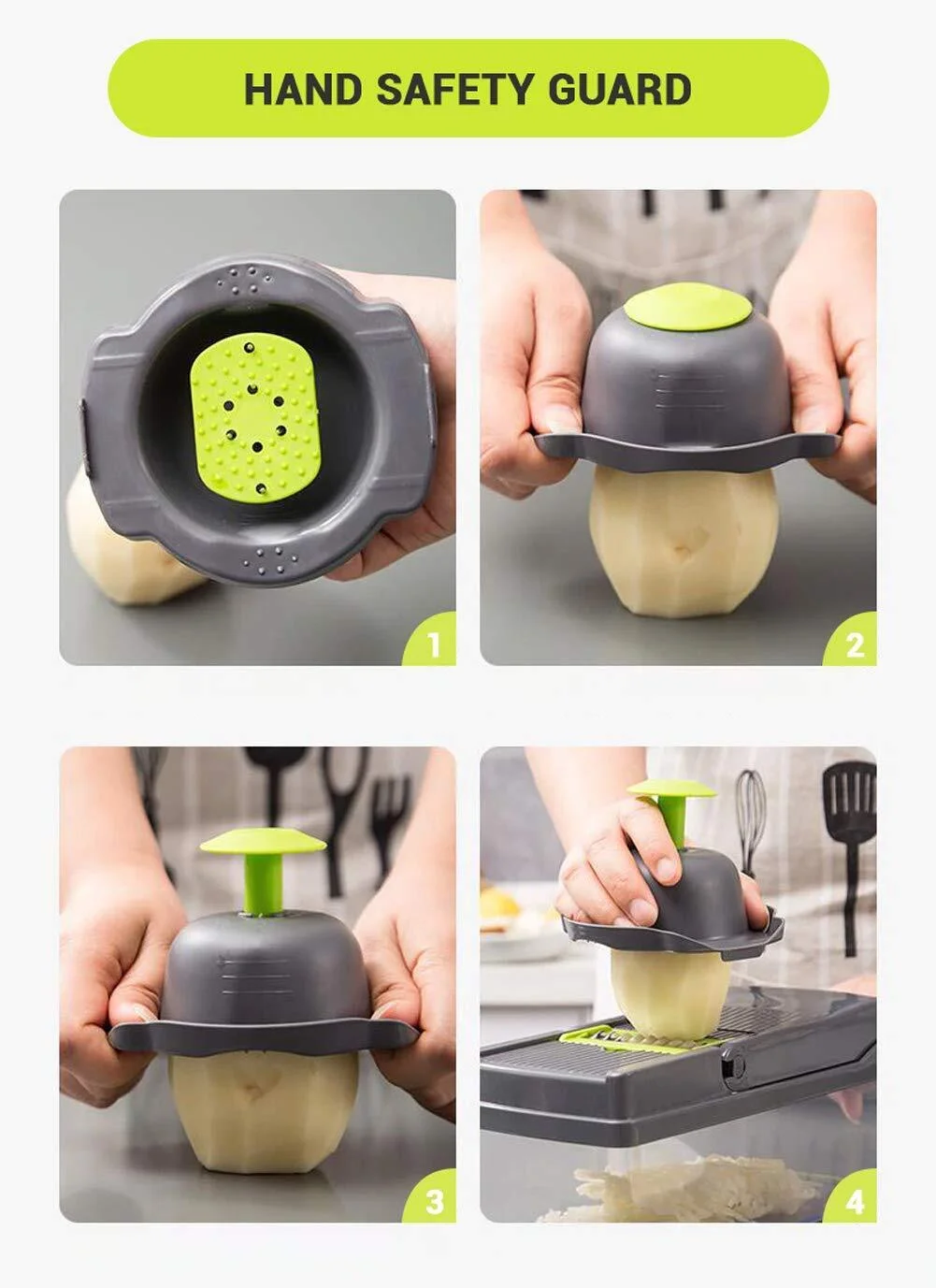 HAND SAFETY GUARD

1

2

3

4