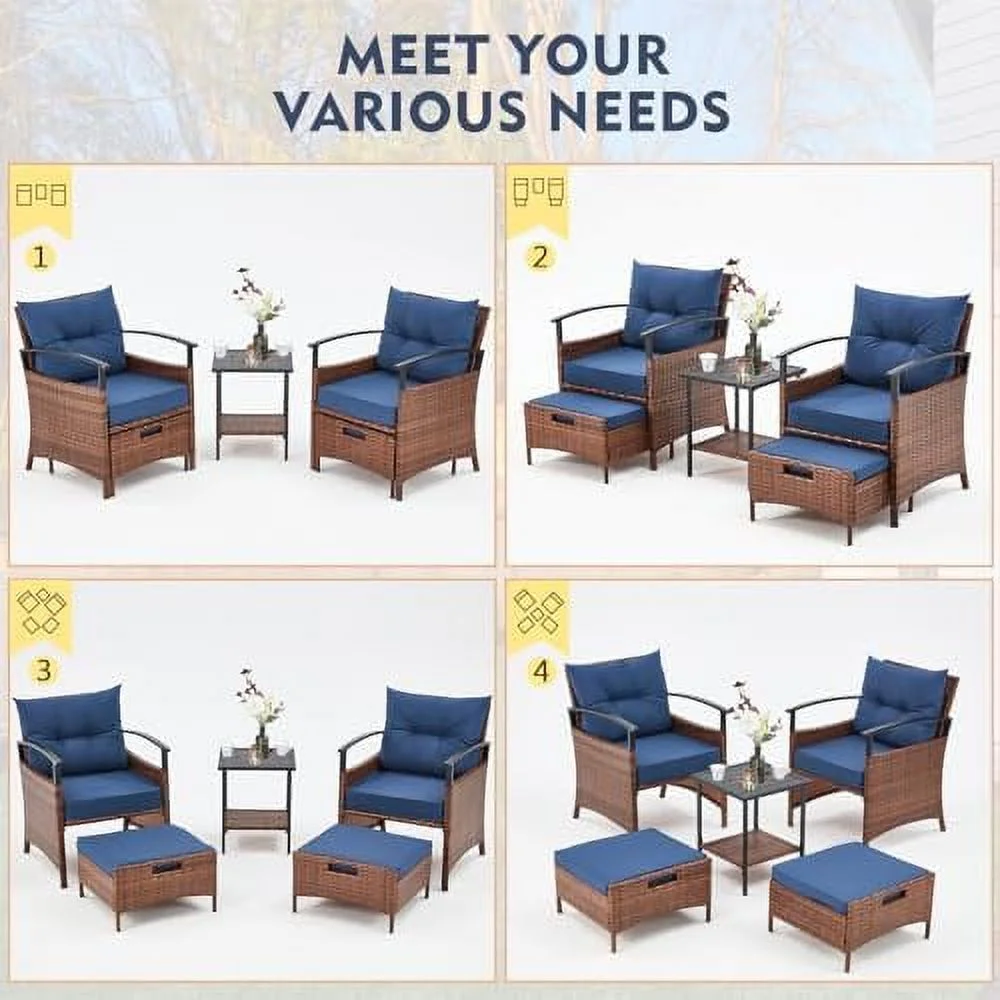 MEET YOUR VARIOUS NEEDS

1

2

3

4