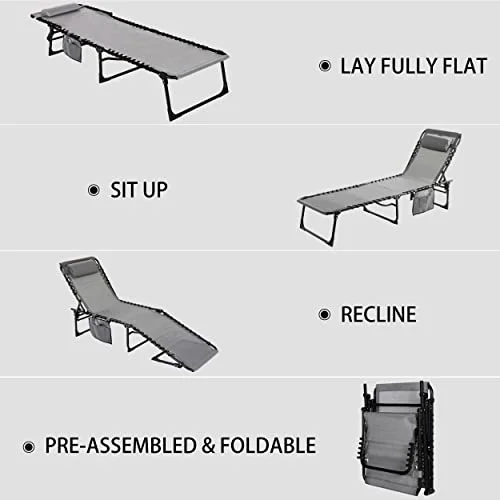 LAY FULLY FLAT

SIT UP

RECLINE

PRE-ASSEMBLED & FOLDABLE