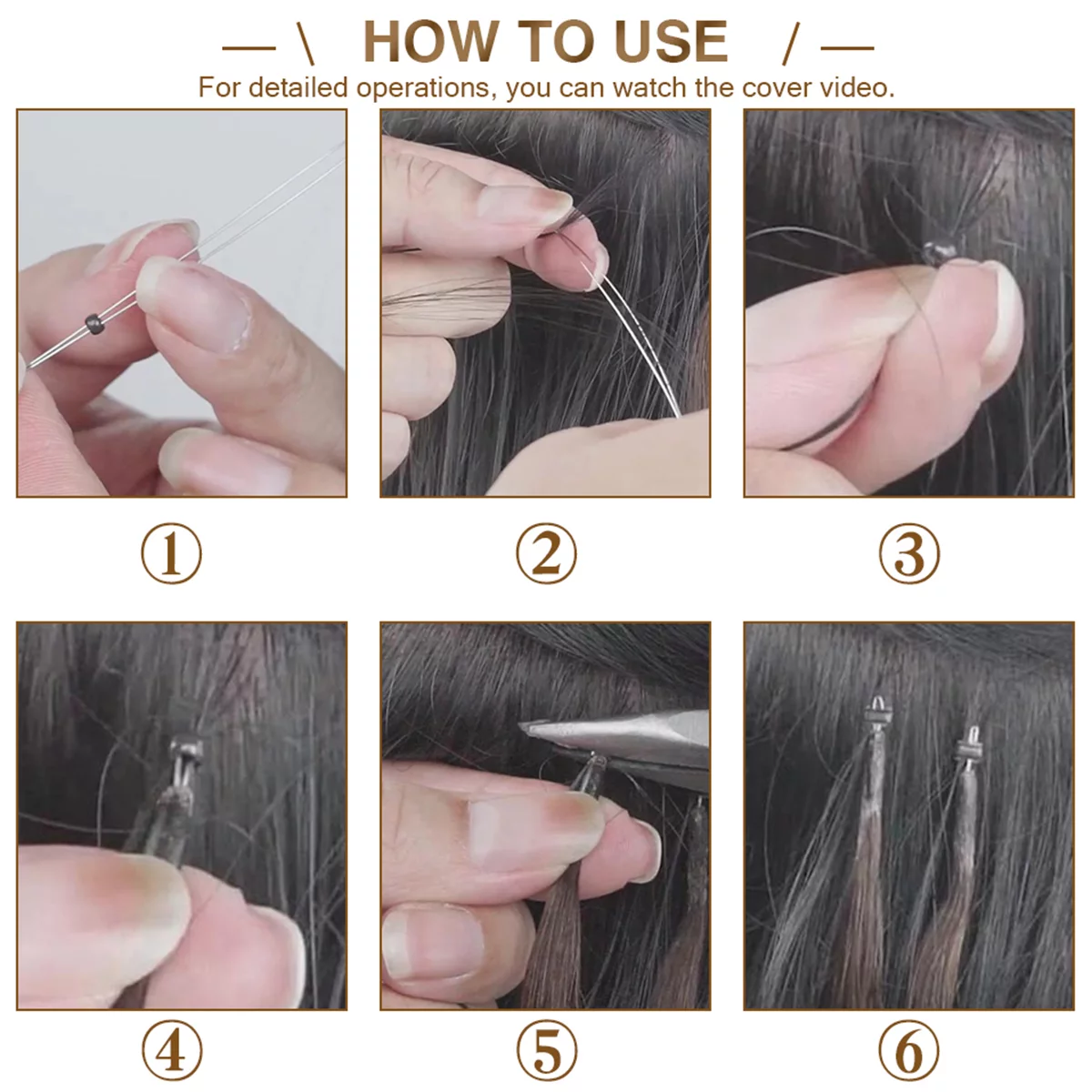 — \ HOW TO USE / —
For detailed operations, you can watch the cover video.

①

②

③

④

⑤

⑥