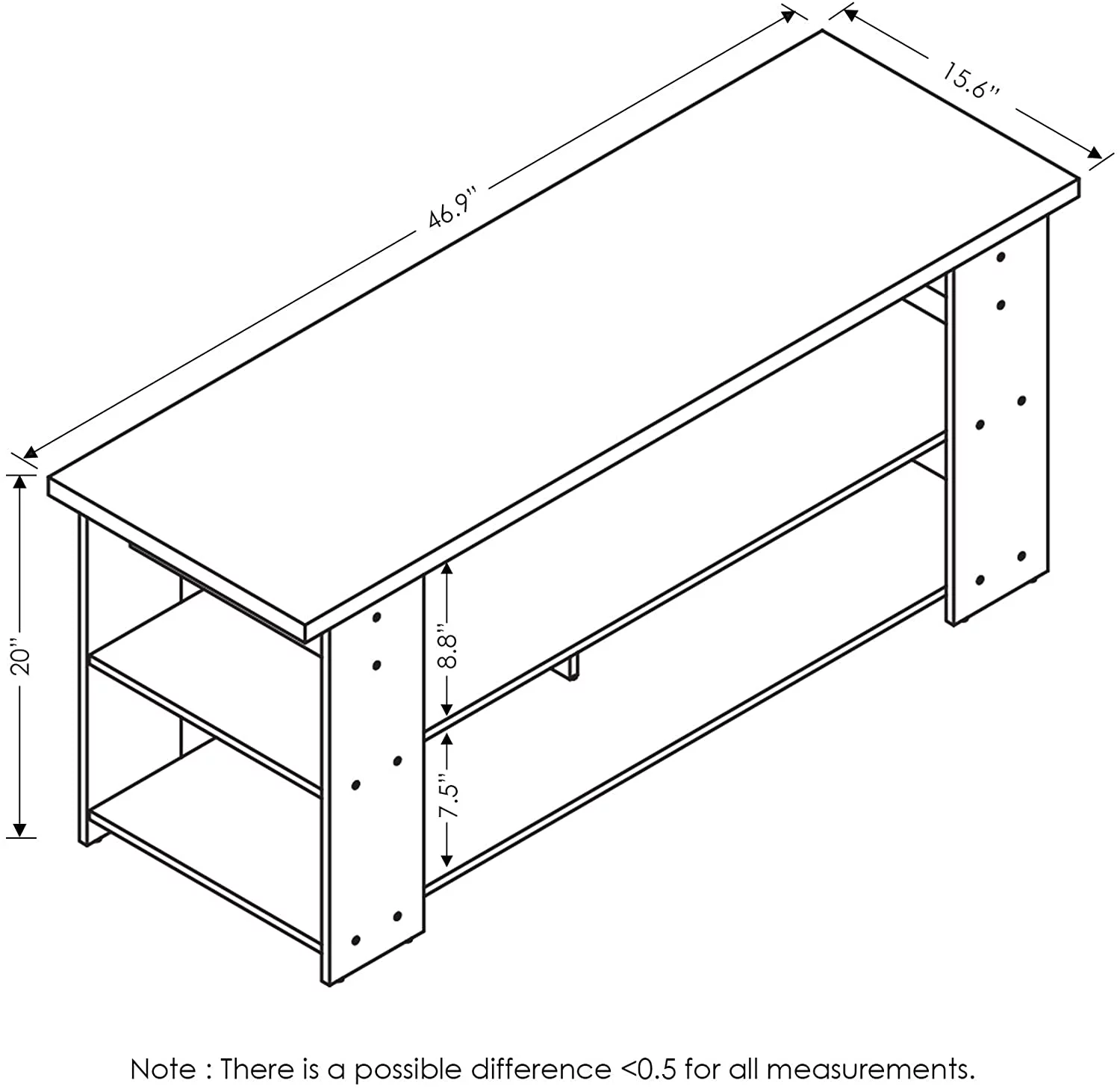 46.9"
15.6"
20"
8.8"
7.5"

Note : There is a possible difference <0.5 for all measurements.