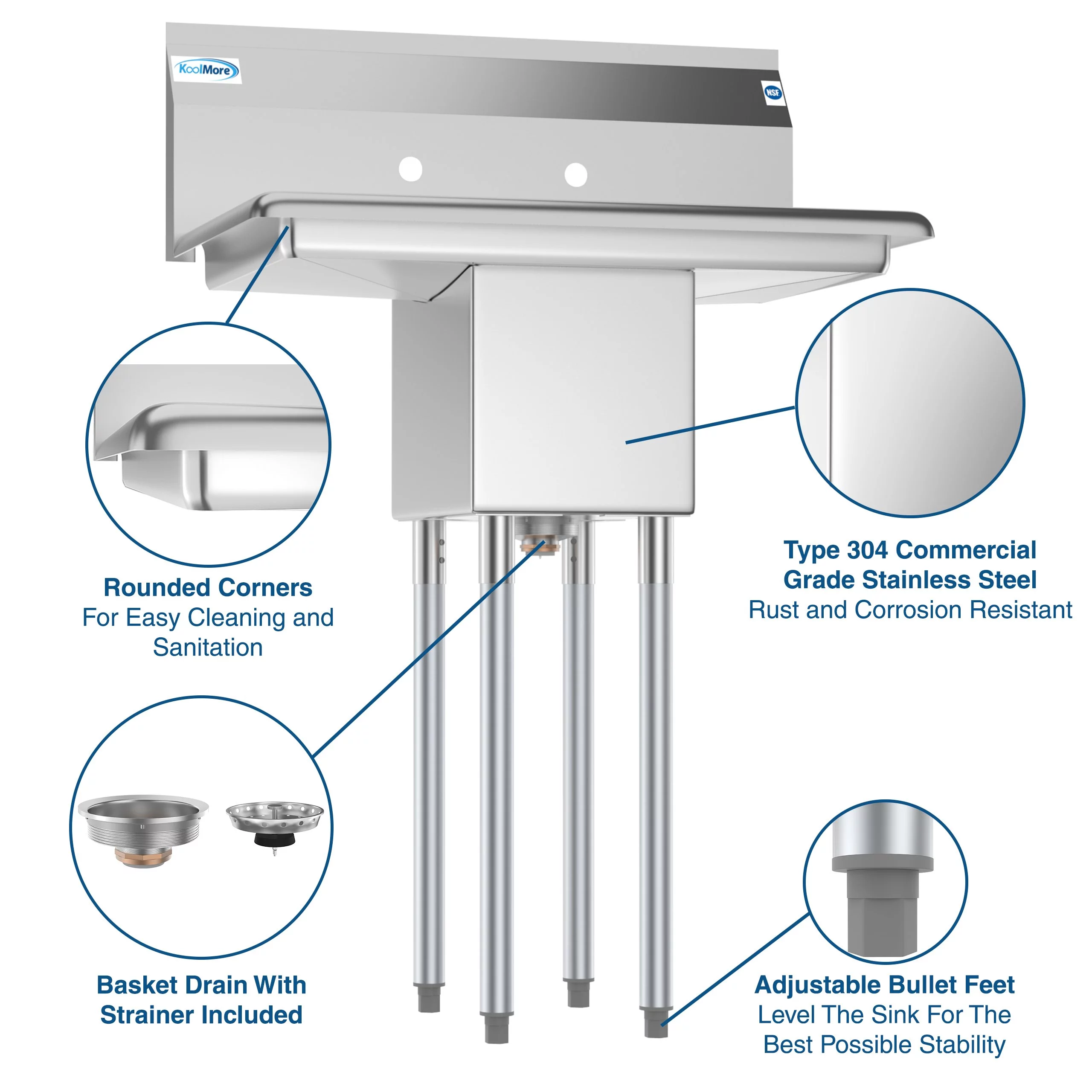 KoolMore

NSF

Rounded Corners
For Easy Cleaning and Sanitation

Type 304 Commercial Grade Stainless Steel
Rust and Corrosion Resistant

Basket Drain With Strainer Included

Adjustable Bullet Feet
Level The Sink For The Best Possible Stability