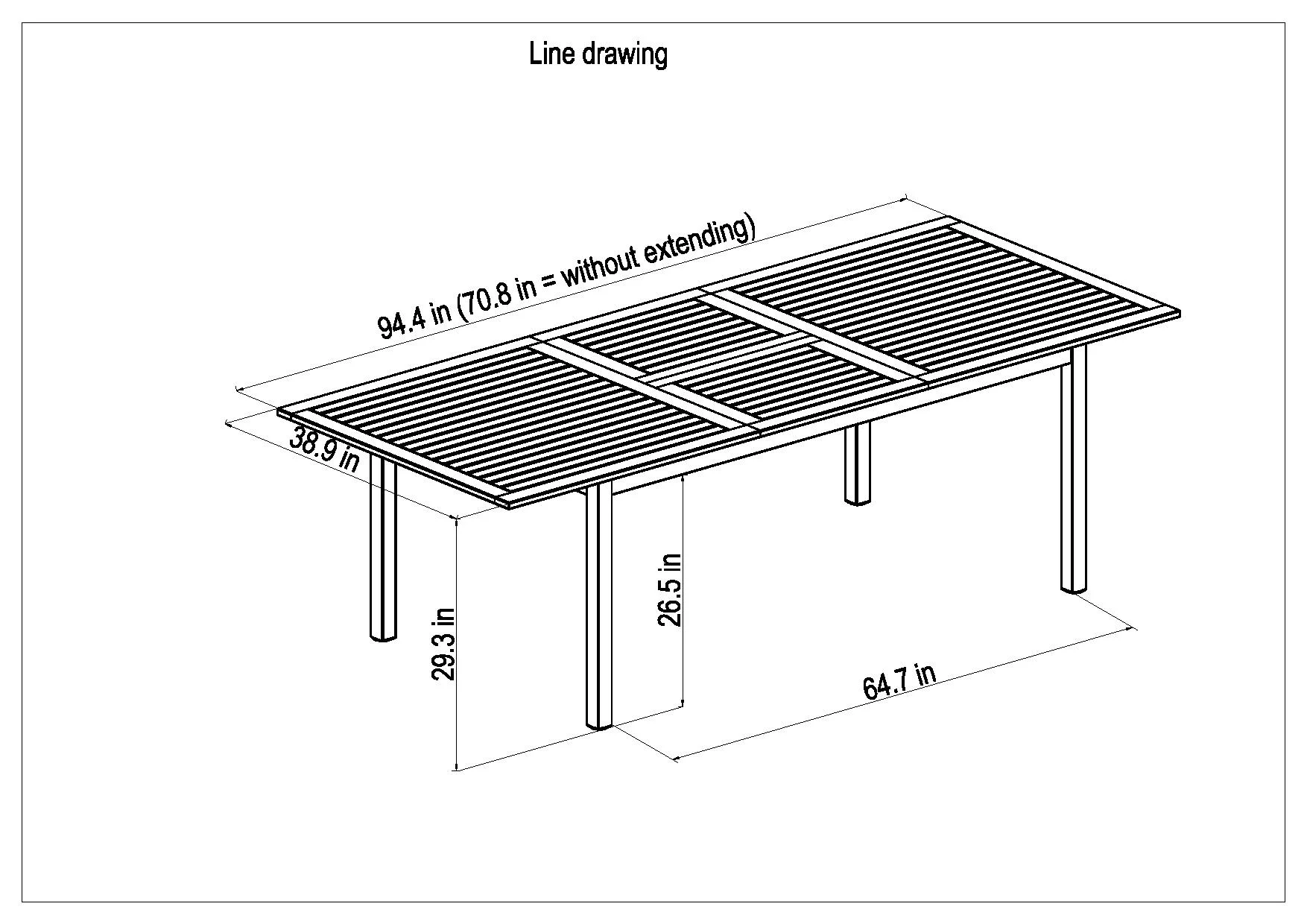 Line drawing

94.4 in (70.8 in = without extending)

38.9 in

29.3 in

26.5 in

64.7 in