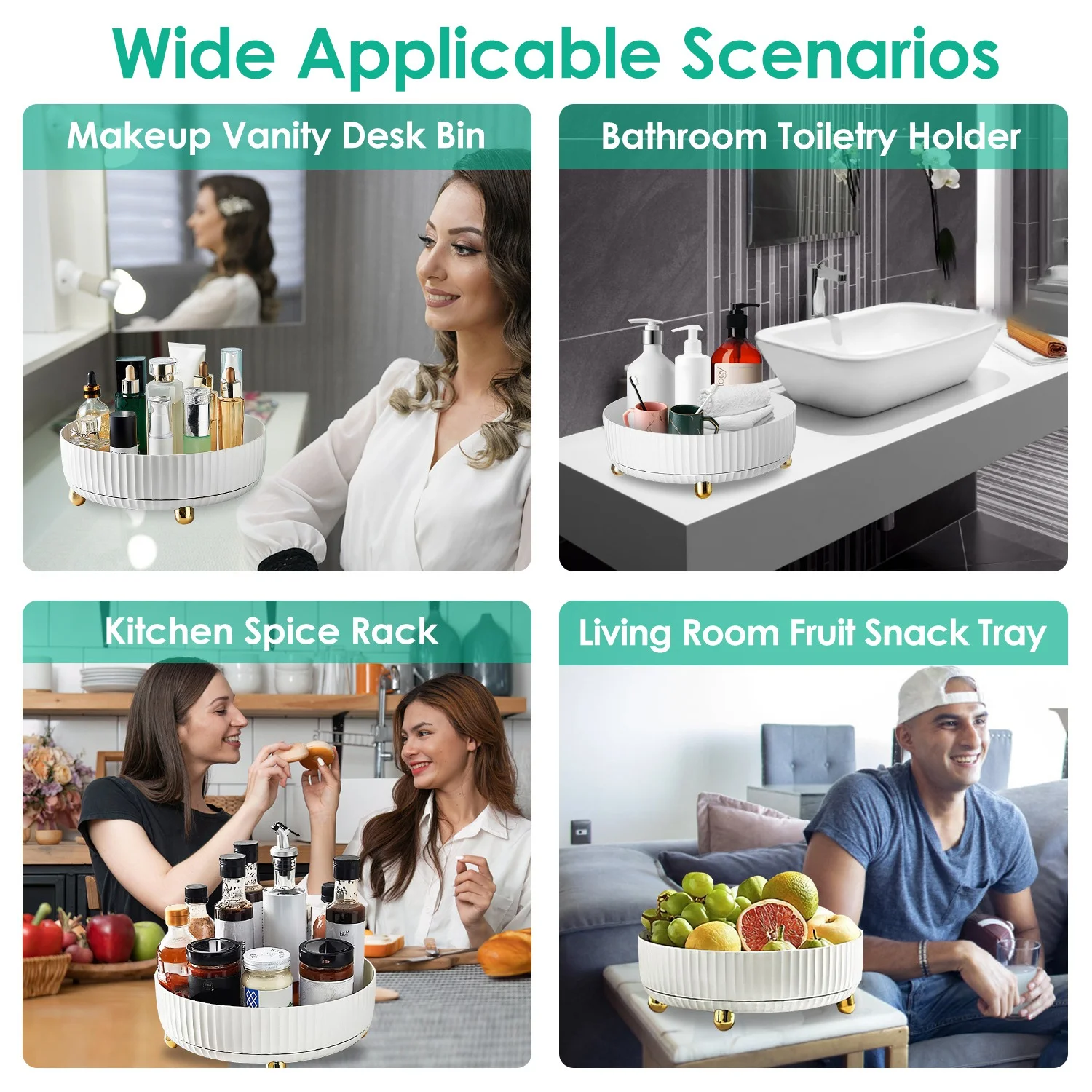 Wide Applicable Scenarios

Makeup Vanity Desk Bin

Bathroom Toiletry Holder

Kitchen Spice Rack

Living Room Fruit Snack Tray