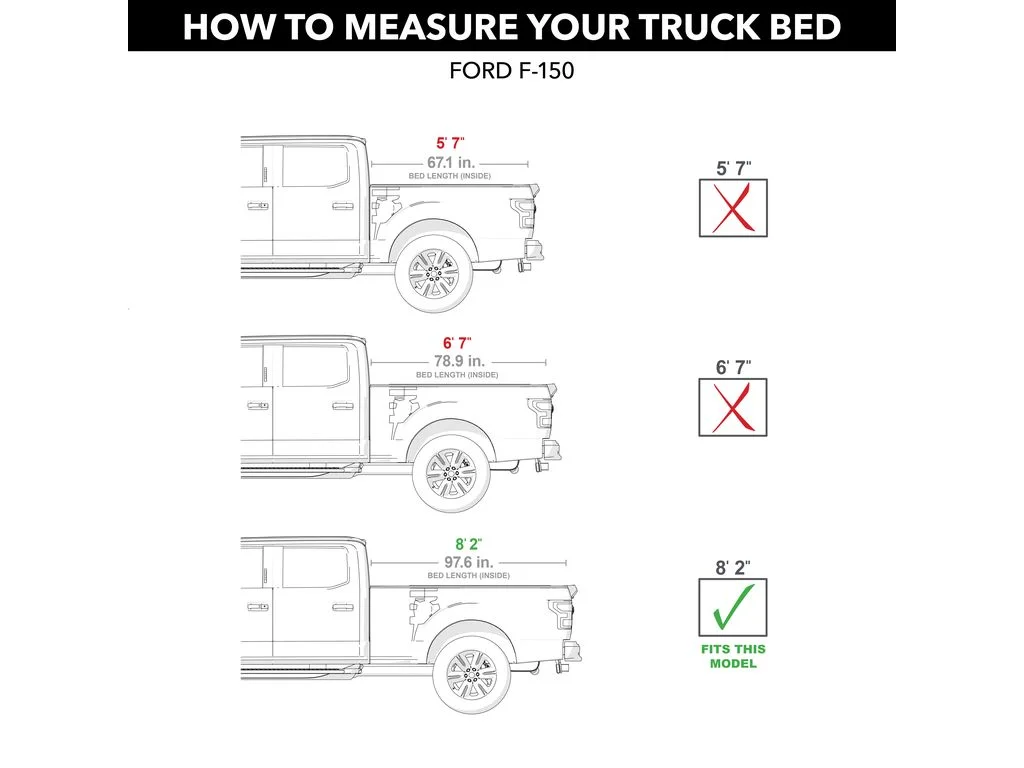 HOW TO MEASURE YOUR TRUCK BED

FORD F-150

5' 7"
67.1 in.
BED LENGTH (INSIDE)

5' 7"

6' 7"
78.9 in.
BED LENGTH (INSIDE)

6' 7"

8' 2"
97.6 in.
BED LENGTH (INSIDE)

8' 2"

FITS THIS MODEL