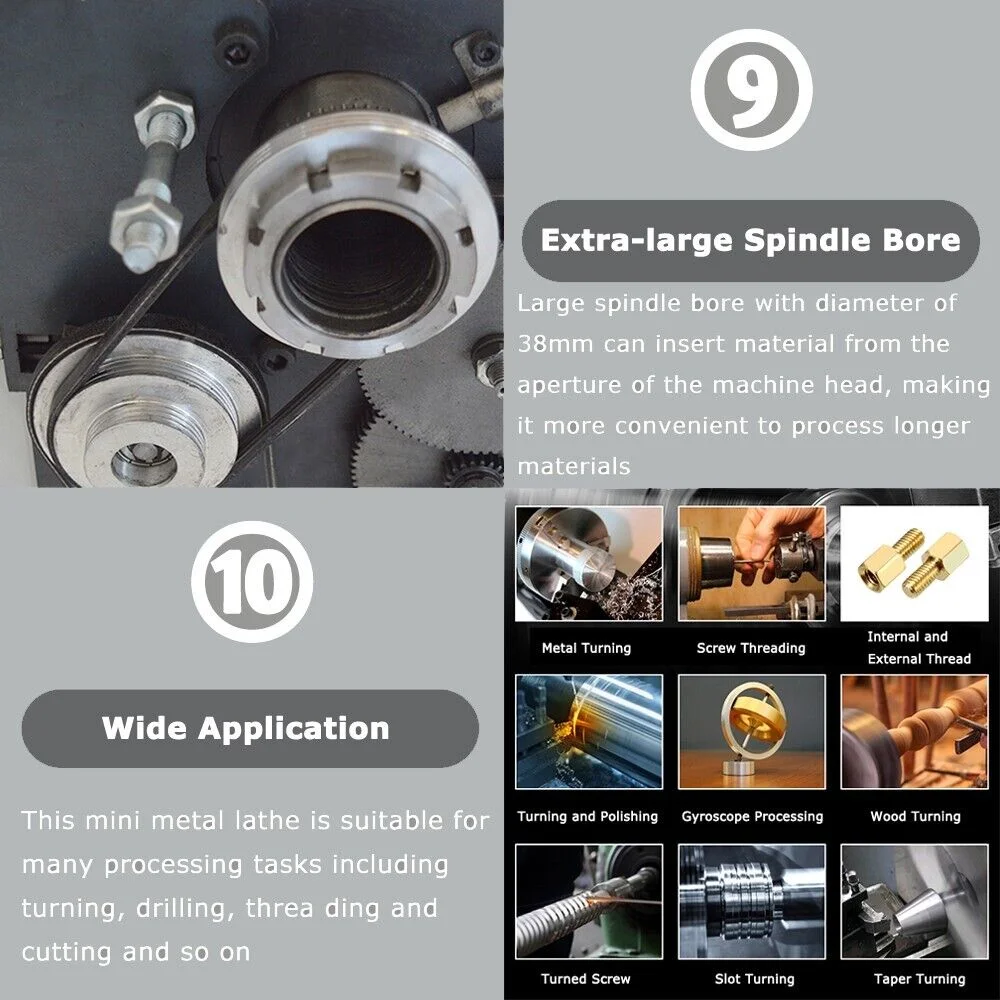 9

Extra-large Spindle Bore

Large spindle bore with diameter of 38mm can insert material from the aperture of the machine head, making it more convenient to process longer materials

10

Wide Application

This mini metal lathe is suitable for many processing tasks including turning, drilling, threa ding and cutting and so on

Metal Turning

Screw Threading

Internal and External Thread

Turning and Polishing

Gyroscope Processing

Wood Turning

Turned Screw

Slot Turning

Taper Turning