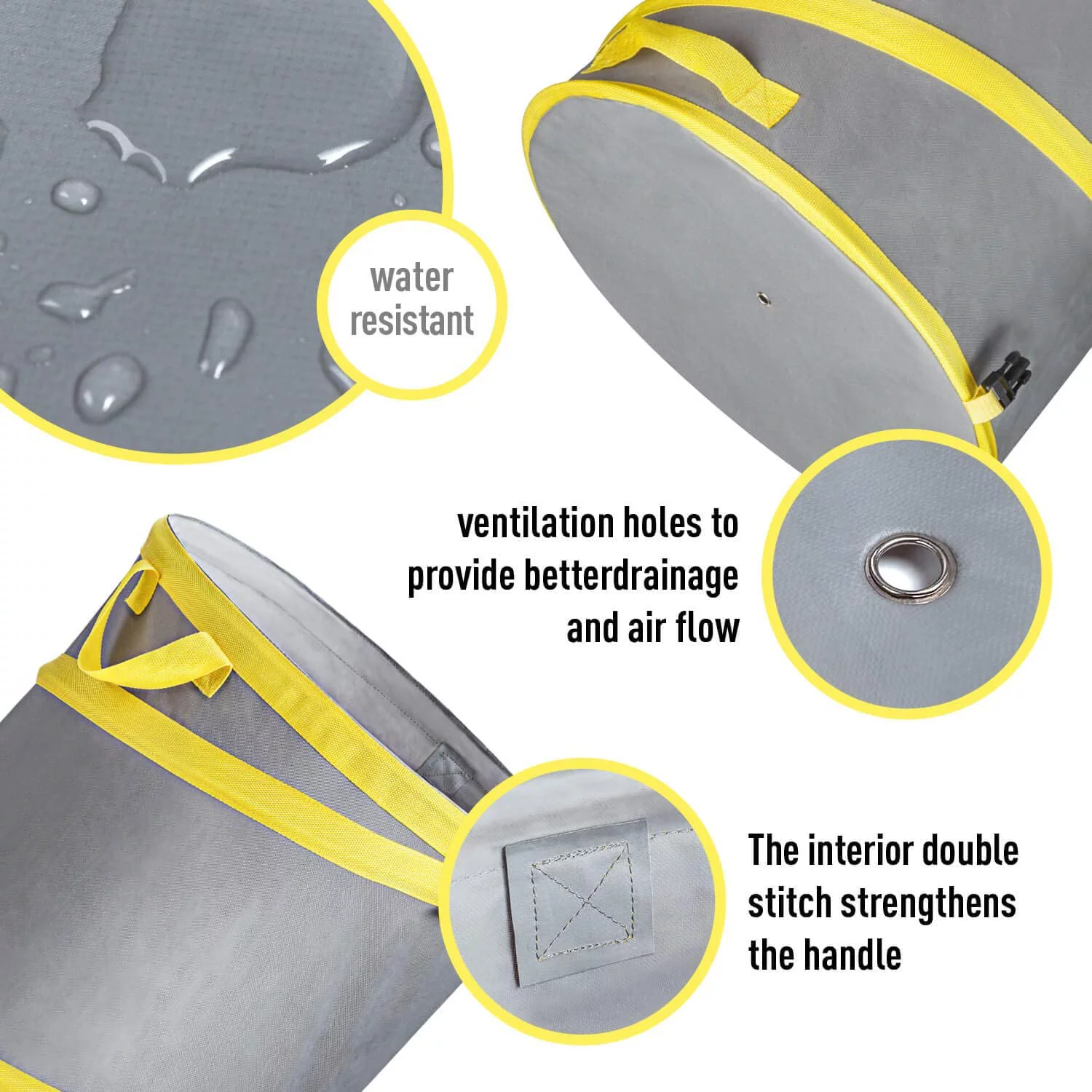 water resistant

ventilation holes to provide betterdrainage and air flow

The interior double stitch strengthens the handle