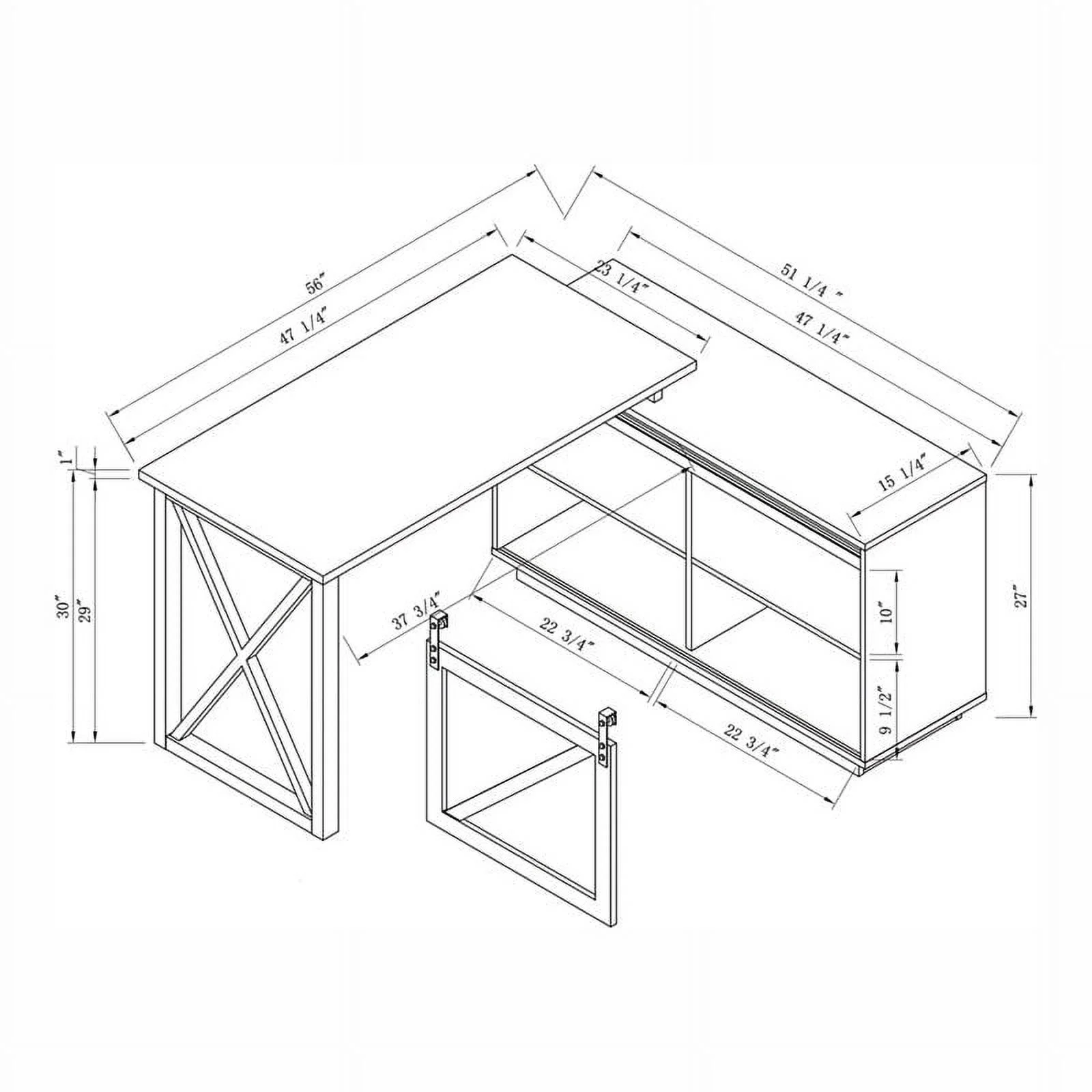 56"
47 1/4"
23 1/4"
51 1/4 "
47 1/4"
15 1/4"
1"
30"
29"
37 3/4"
22 3/4"
22 3/4"
10"
9 1/2"
27"