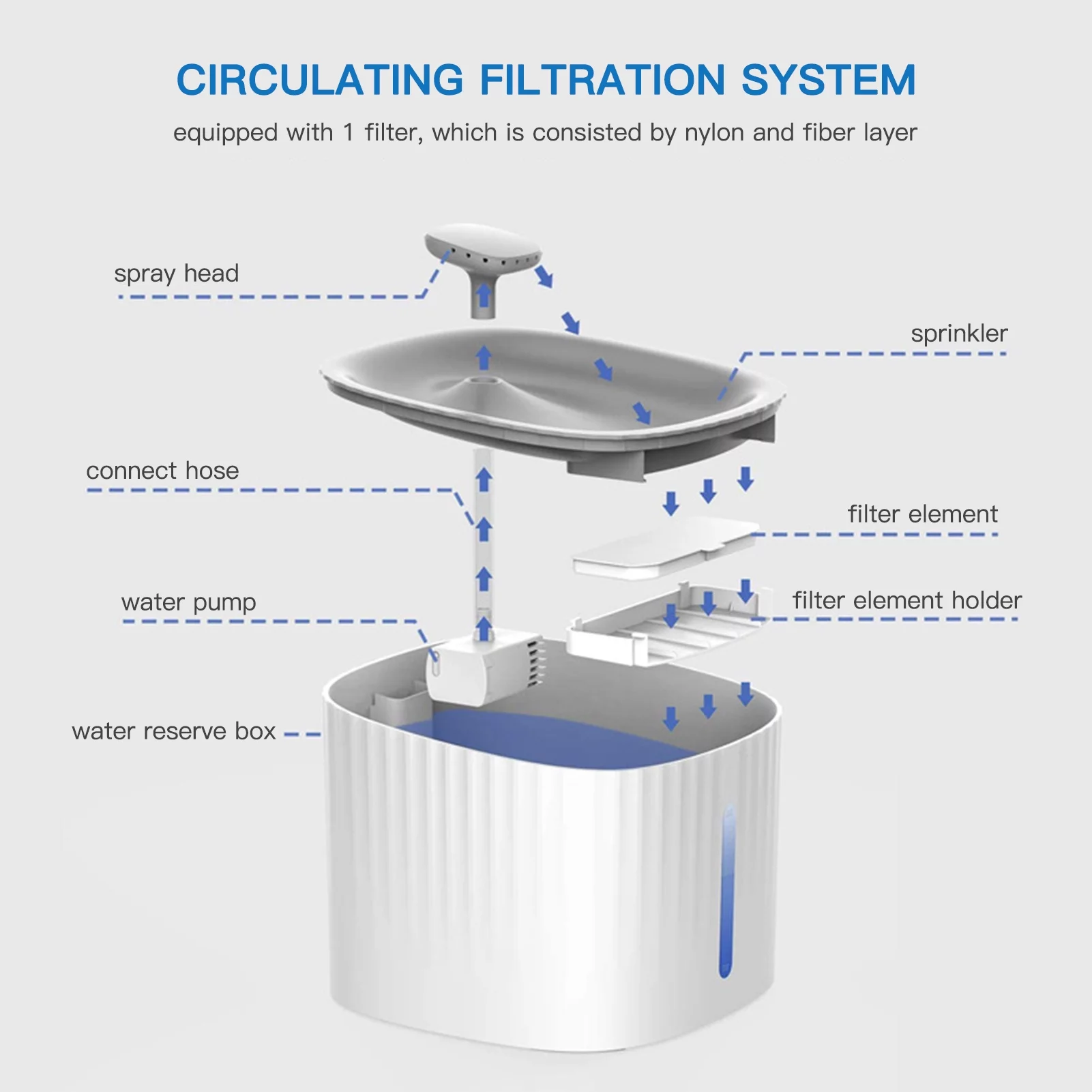 CIRCULATING FILTRATION SYSTEM

equipped with 1 filter, which is consisted by nylon and fiber layer

spray head

sprinkler

connect hose

filter element

water pump

filter element holder

water reserve box