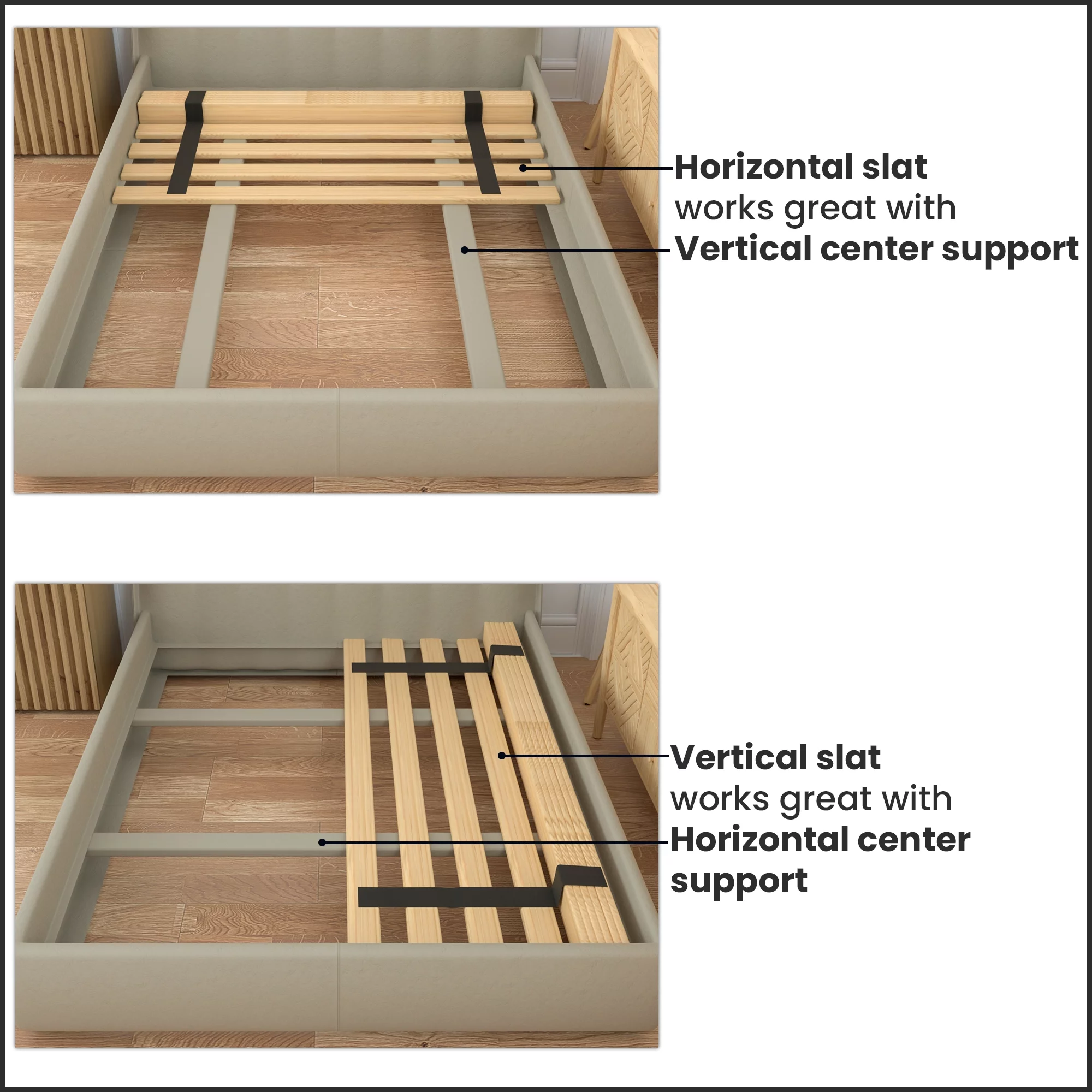 Horizontal slat
works great with
Vertical center support

Vertical slat
works great with
Horizontal center support