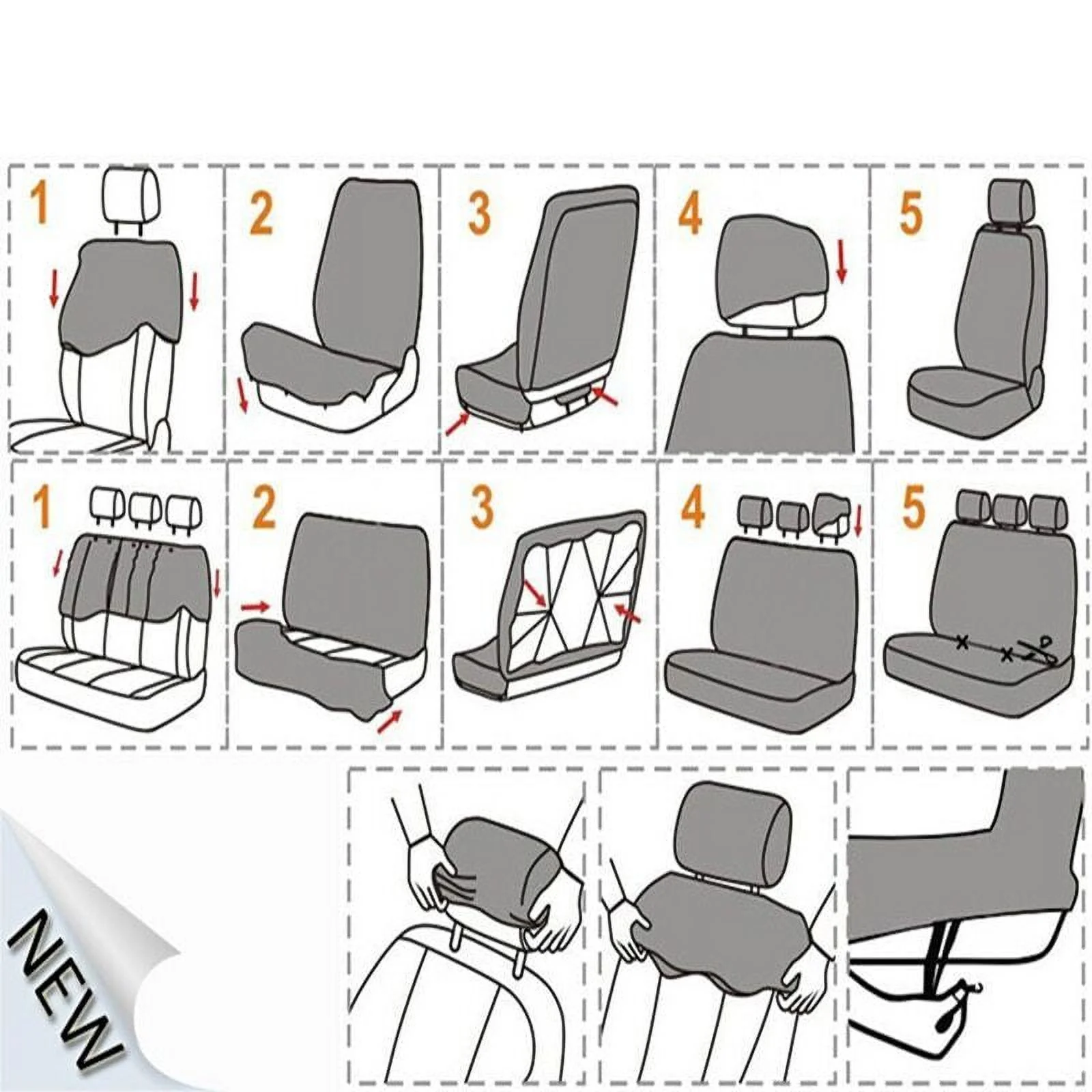 1
2
3
4
5
1
2
3
4
5
NEW