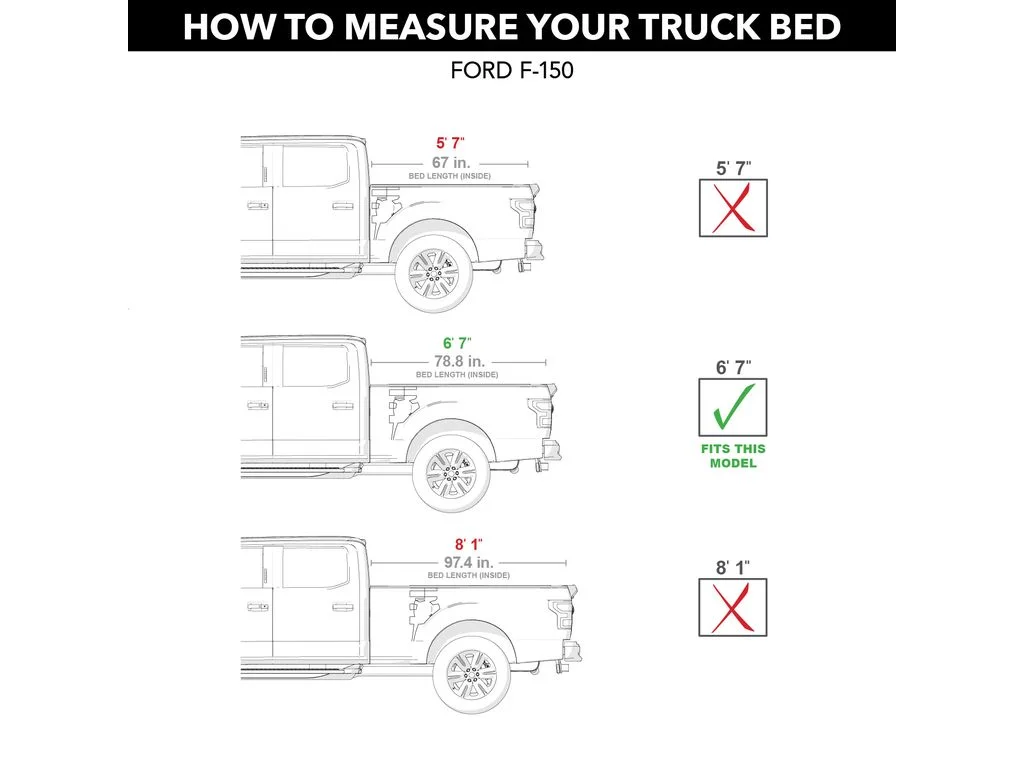 HOW TO MEASURE YOUR TRUCK BED

FORD F-150

5' 7"
67 in.
BED LENGTH (INSIDE)

5' 7"

6' 7"
78.8 in.
BED LENGTH (INSIDE)

6' 7"

FITS THIS MODEL

8' 1"
97.4 in.
BED LENGTH (INSIDE)

8' 1"