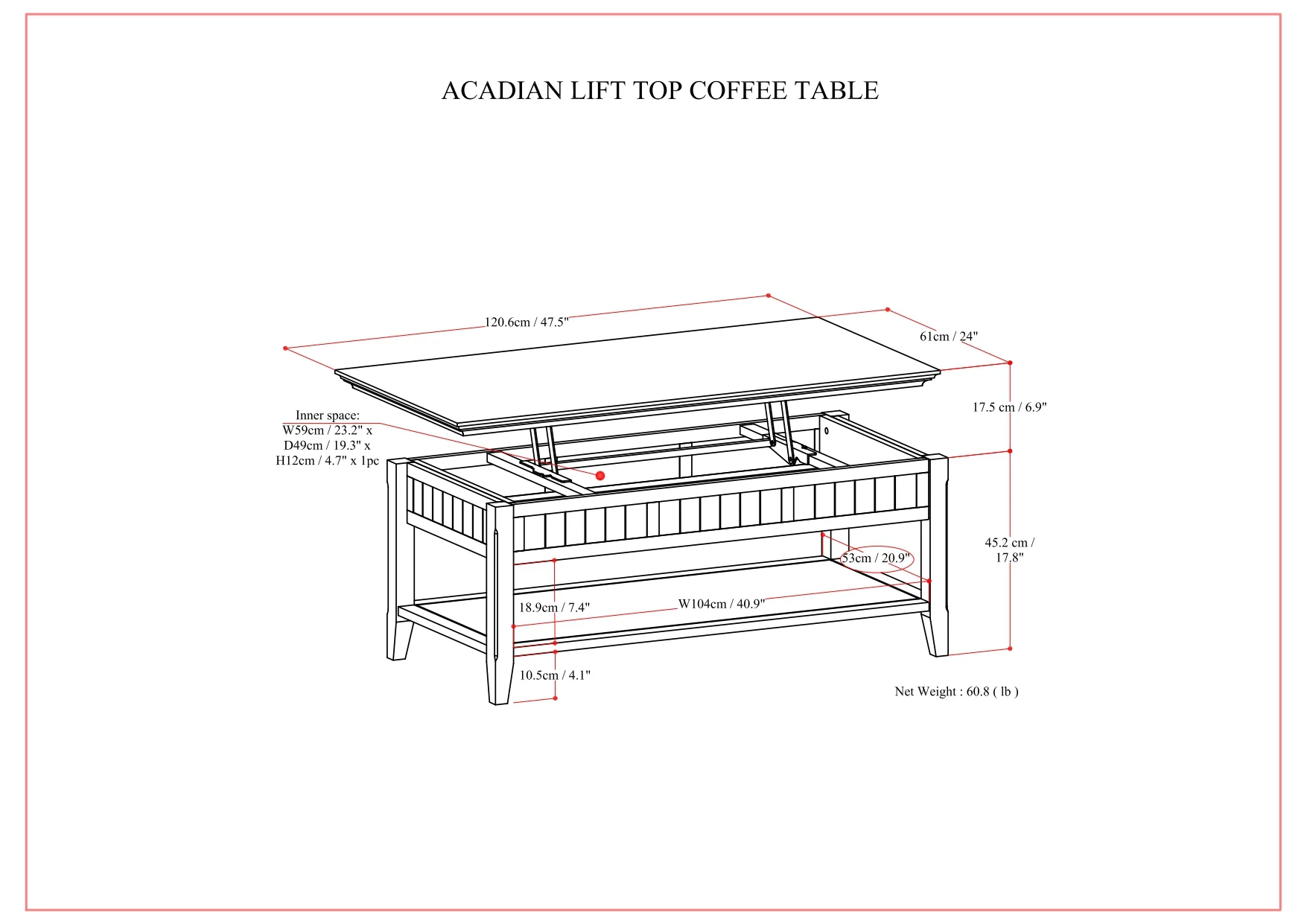 ACADIAN LIFT TOP COFFEE TABLE

120.6cm / 47.5"

61cm / 24"

17.5 cm / 6.9"

Inner space:
W59cm / 23.2" x
D49cm / 19.3" x
H12cm / 4.7" x 1pc

45.2 cm / 17.8"

53cm / 20.9"

18.9cm / 7.4"

W104cm / 40.9"

10.5cm / 4.1"

Net Weight : 60.8 ( lb )