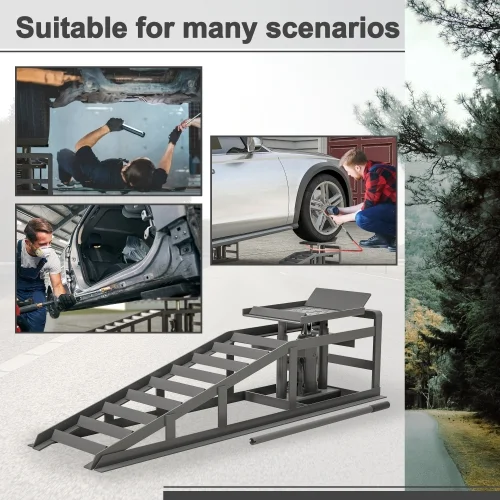 Suitable for many scenarios