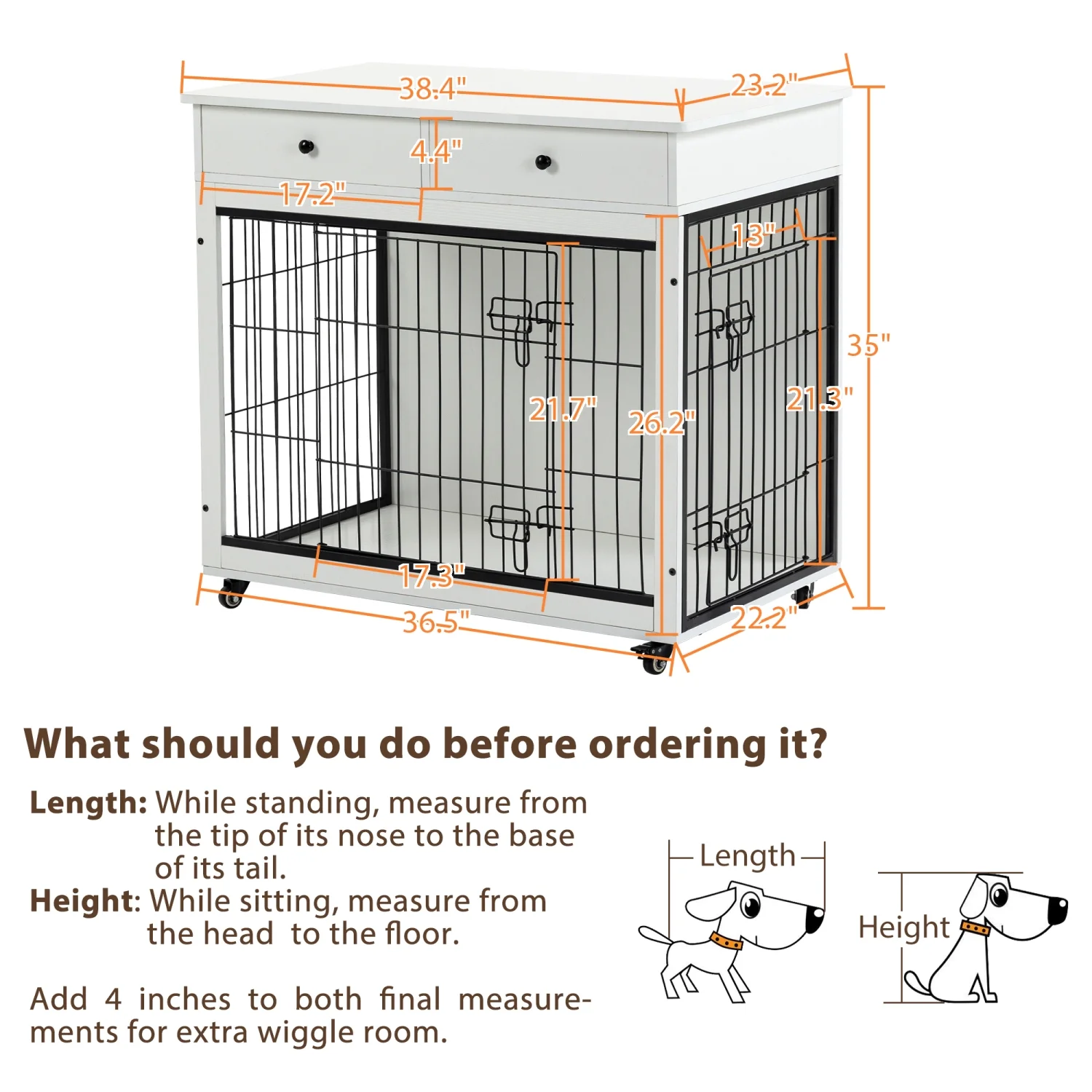 38.4"
23.2"
4.4"
17.2"
13"
35"
21.7"
26.2"
21.3"
17.3"
36.5"
22.2"

What should you do before ordering it?

Length: While standing, measure from the tip of its nose to the base of its tail.
Height: While sitting, measure from the head to the floor.

Add 4 inches to both final measurements for extra wiggle room.

Length

Height