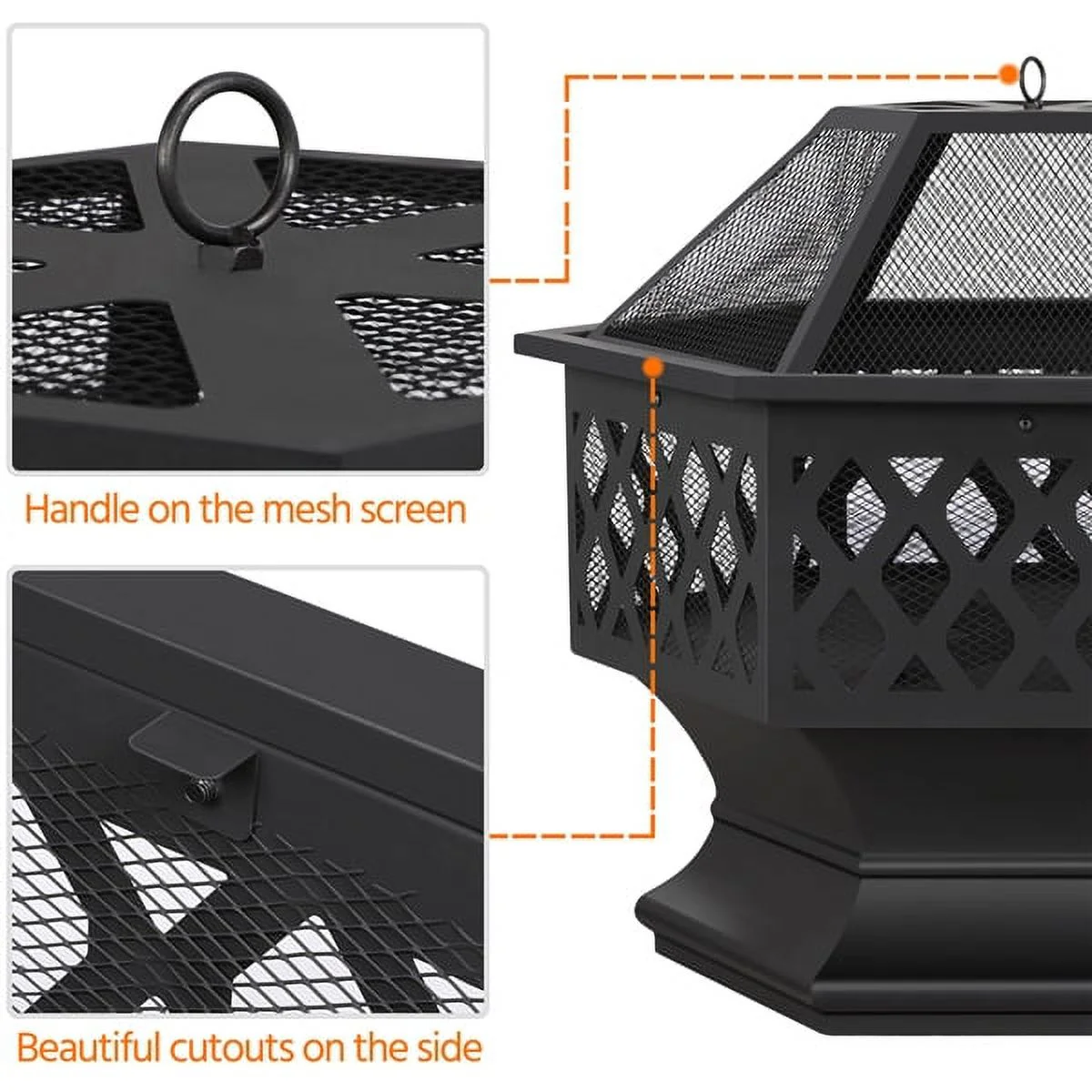 Handle on the mesh screen

Beautiful cutouts on the side