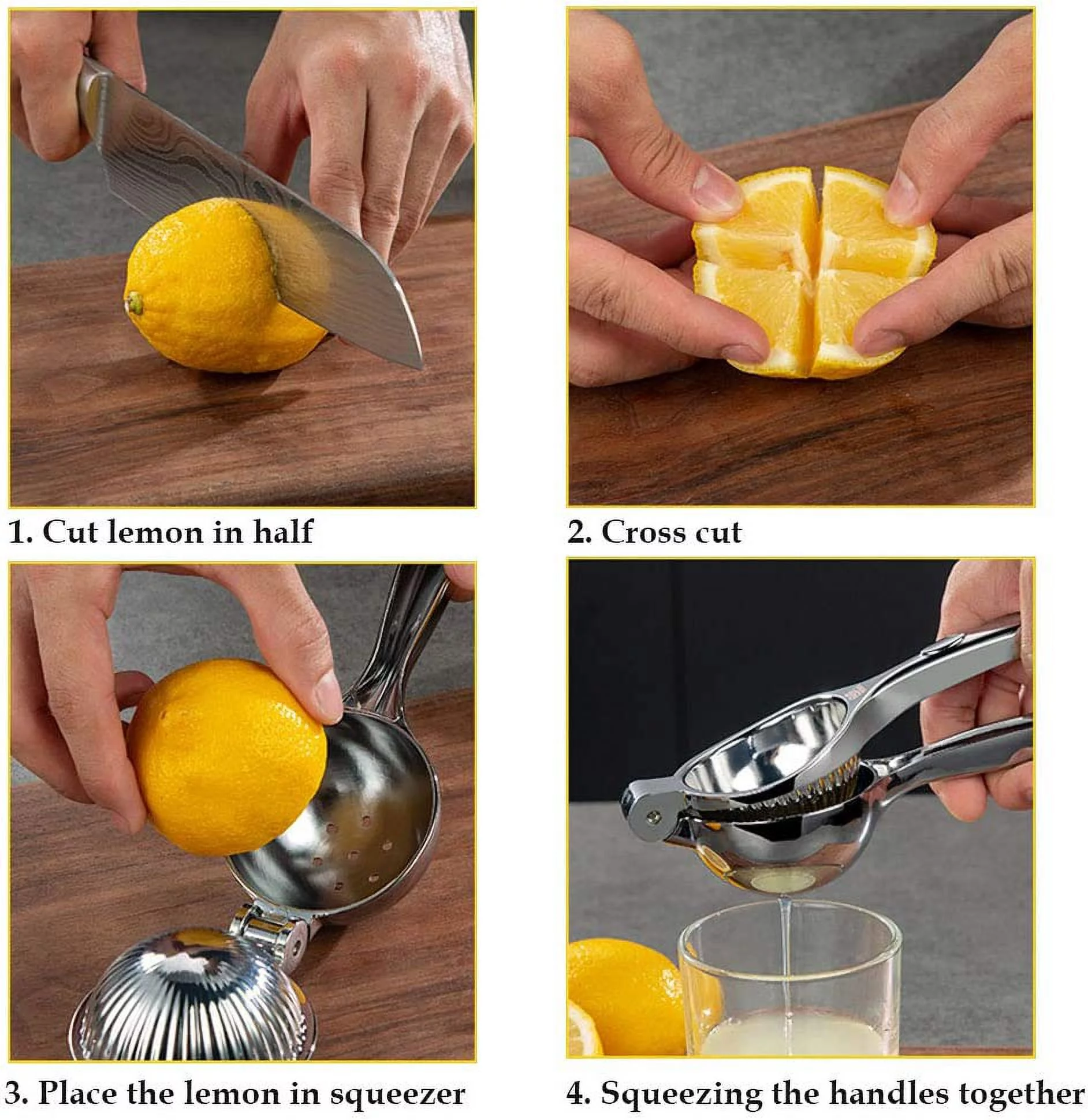 1. Cut lemon in half

2. Cross cut

3. Place the lemon in squeezer

4. Squeezing the handles together