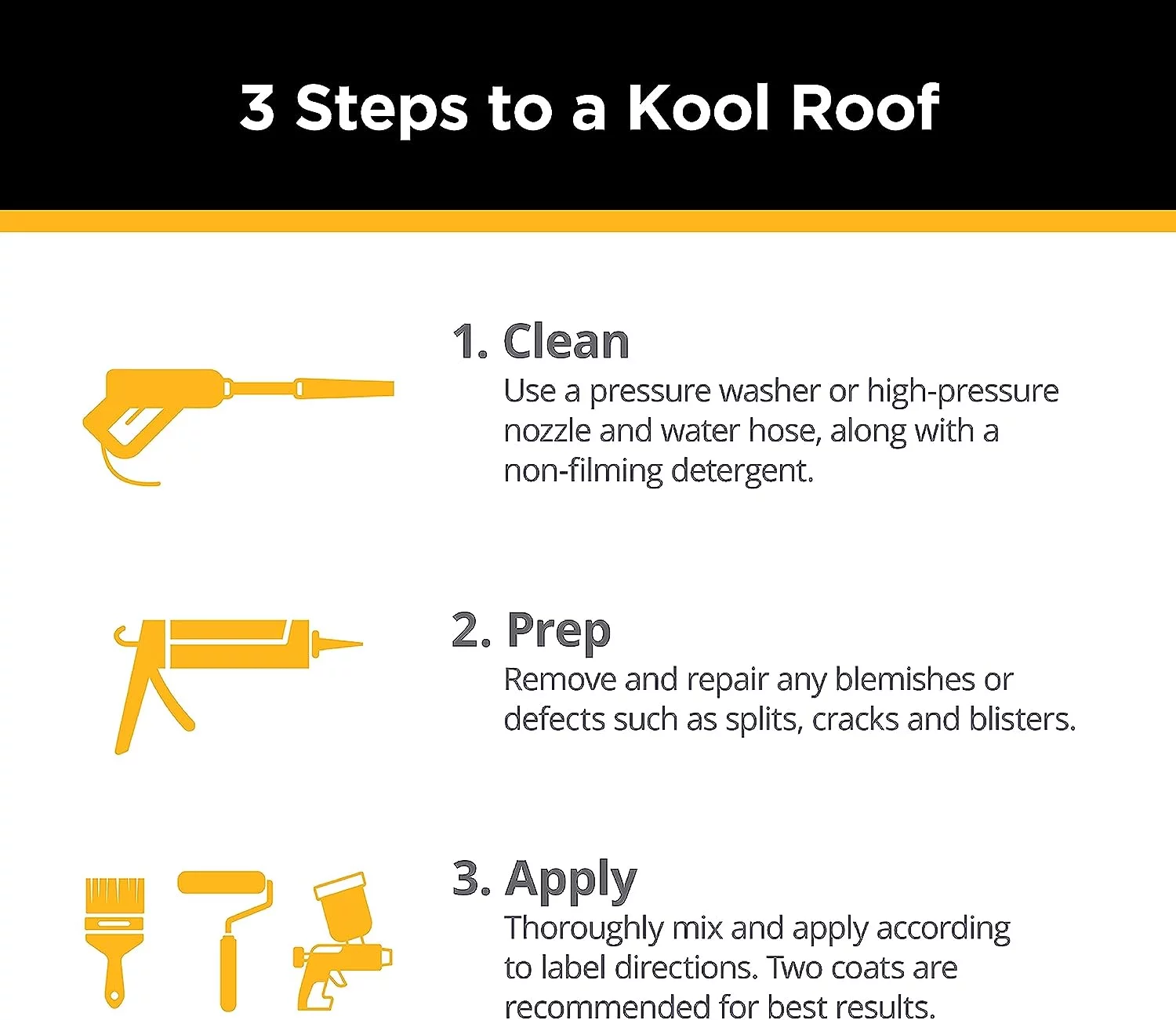 3 Steps to a Kool Roof

1. Clean
Use a pressure washer or high-pressure nozzle and water hose, along with a non-filming detergent.

2. Prep
Remove and repair any blemishes or defects such as splits, cracks and blisters.

3. Apply
Thoroughly mix and apply according to label directions. Two coats are recommended for best results.