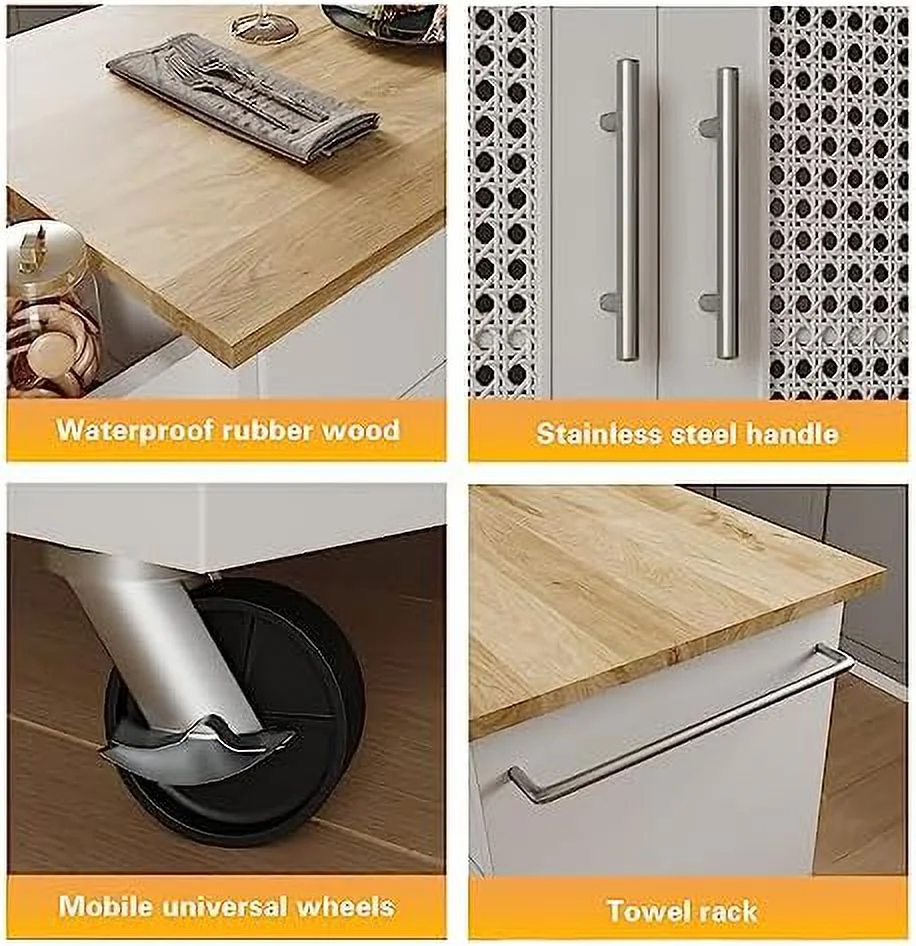 Waterproof rubber wood

Stainless steel handle

Mobile universal wheels

Towel rack