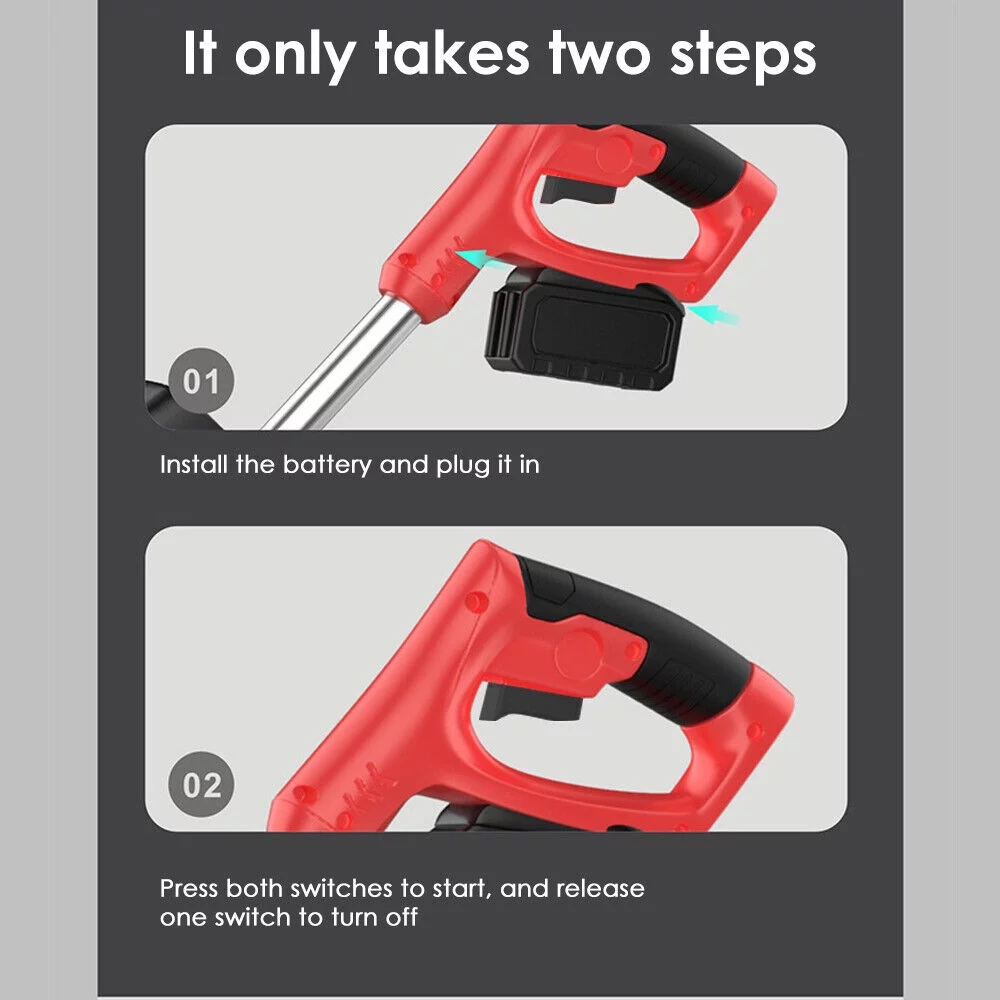 It only takes two steps

01

Install the battery and plug it in

02

Press both switches to start, and release one switch to turn off