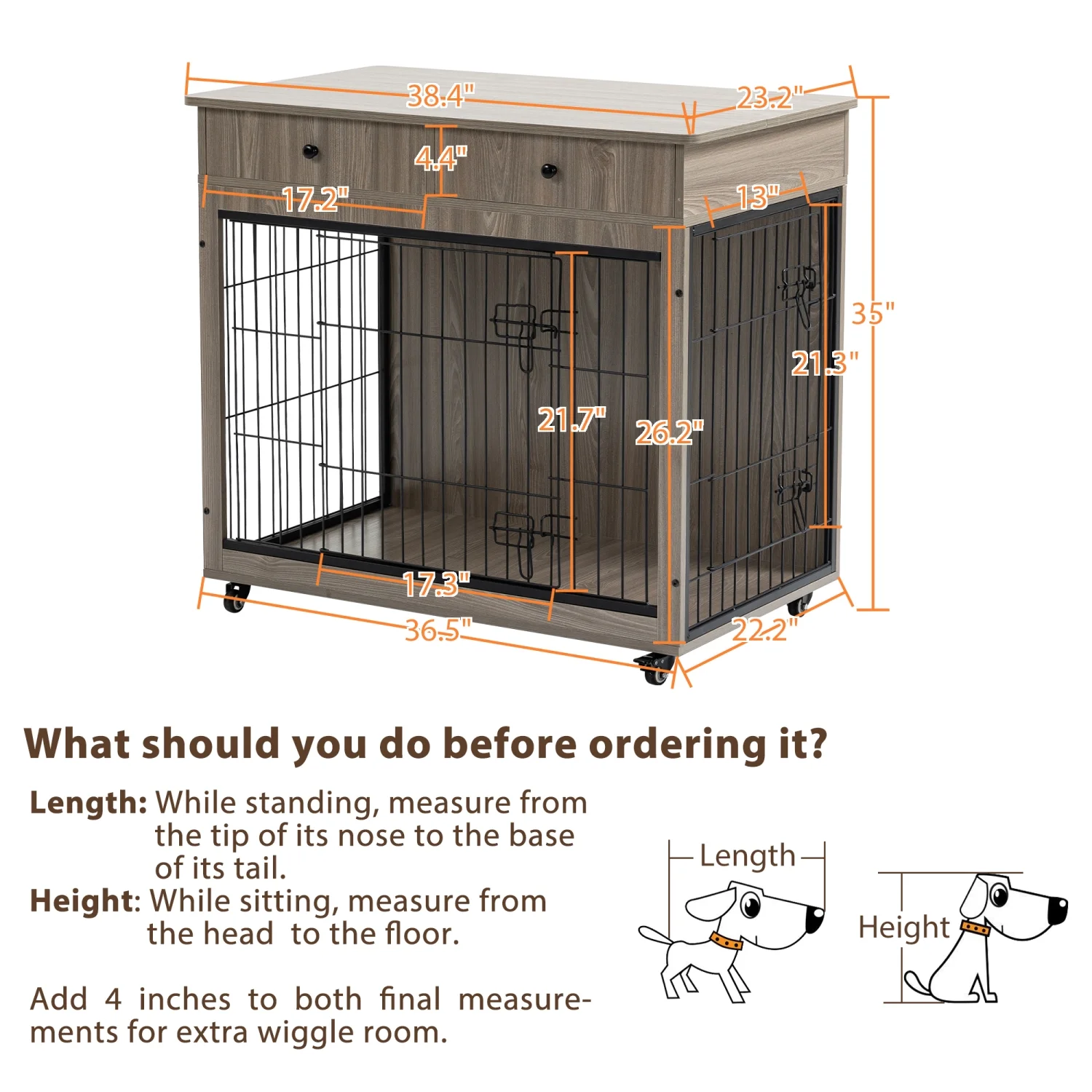 38.4"
23.2"
4.4"
17.2"
13"
35"
21.3"
21.7"
26.2"
17.3"
36.5"
22.2"

What should you do before ordering it?

Length: While standing, measure from the tip of its nose to the base of its tail.
Height: While sitting, measure from the head to the floor.

Add 4 inches to both final measurements for extra wiggle room.

Length
Height