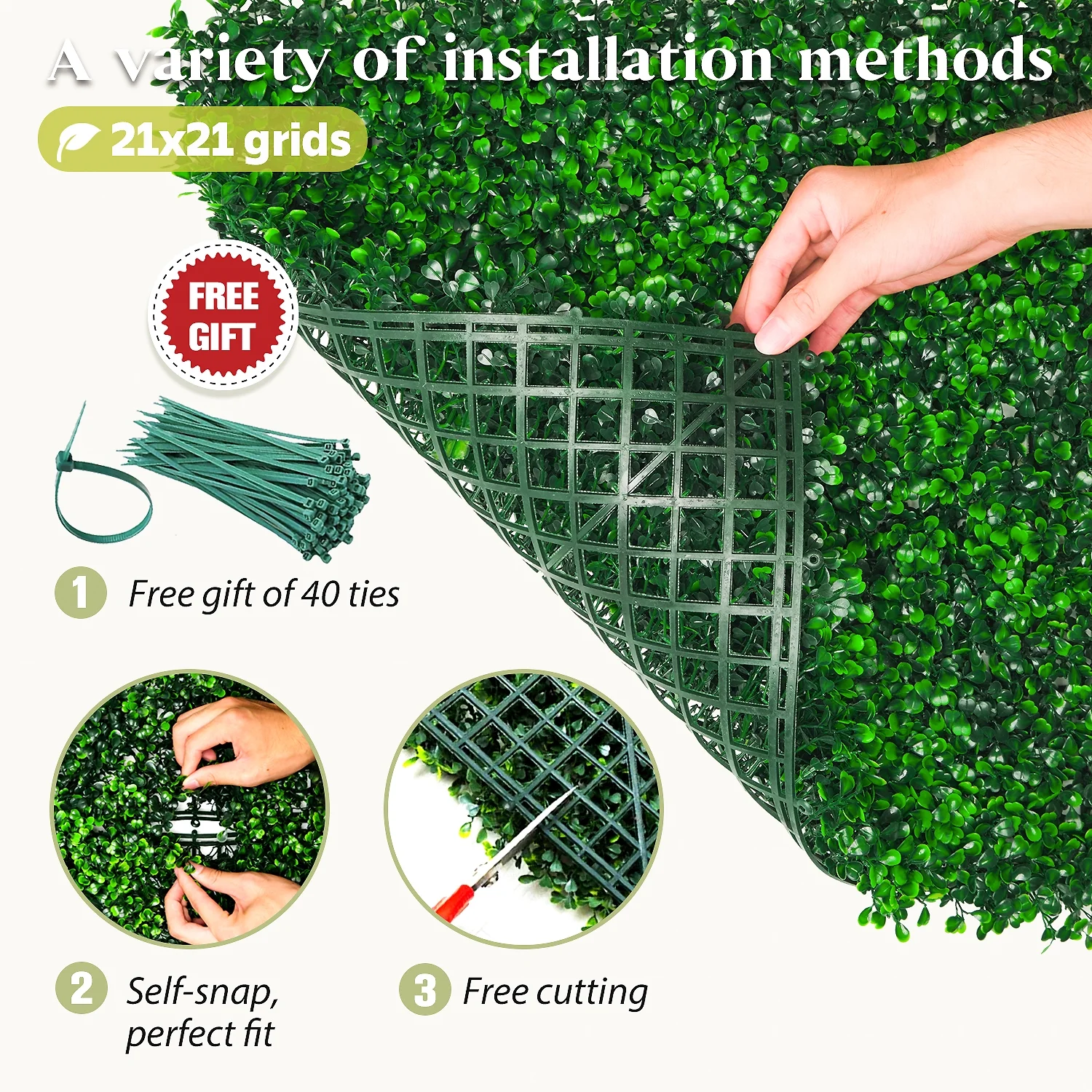 A variety of installation methods

21x21 grids

FREE GIFT

1 Free gift of 40 ties

2 Self-snap, perfect fit

3 Free cutting