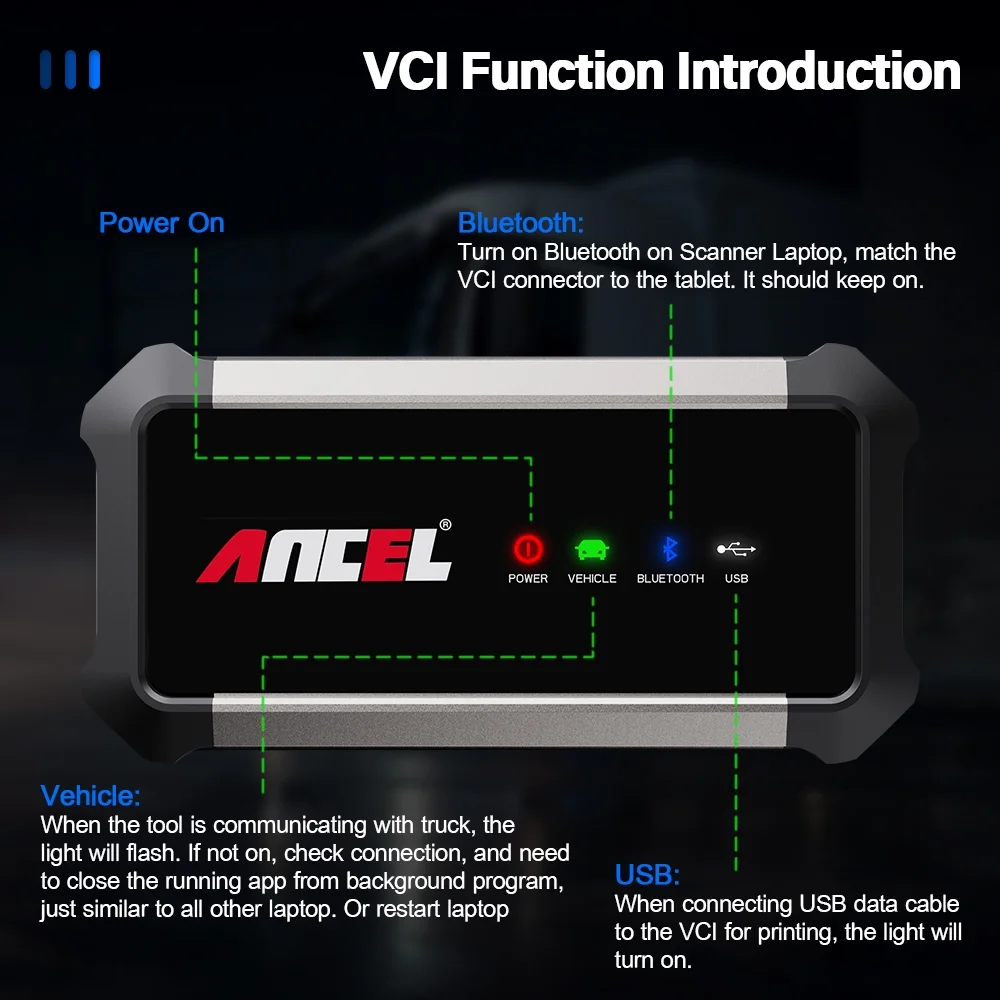 VCI Function Introduction

Power On

Bluetooth:
Turn on Bluetooth on Scanner Laptop, match the VCI connector to the tablet. It should keep on.

ANCEL®

POWER VEHICLE BLUETOOTH USB

Vehicle:
When the tool is communicating with truck, the light will flash. If not on, check connection, and need to close the running app from background program, just similar to all other laptop. Or restart laptop

USB:
When connecting USB data cable to the VCI for printing, the light will turn on.