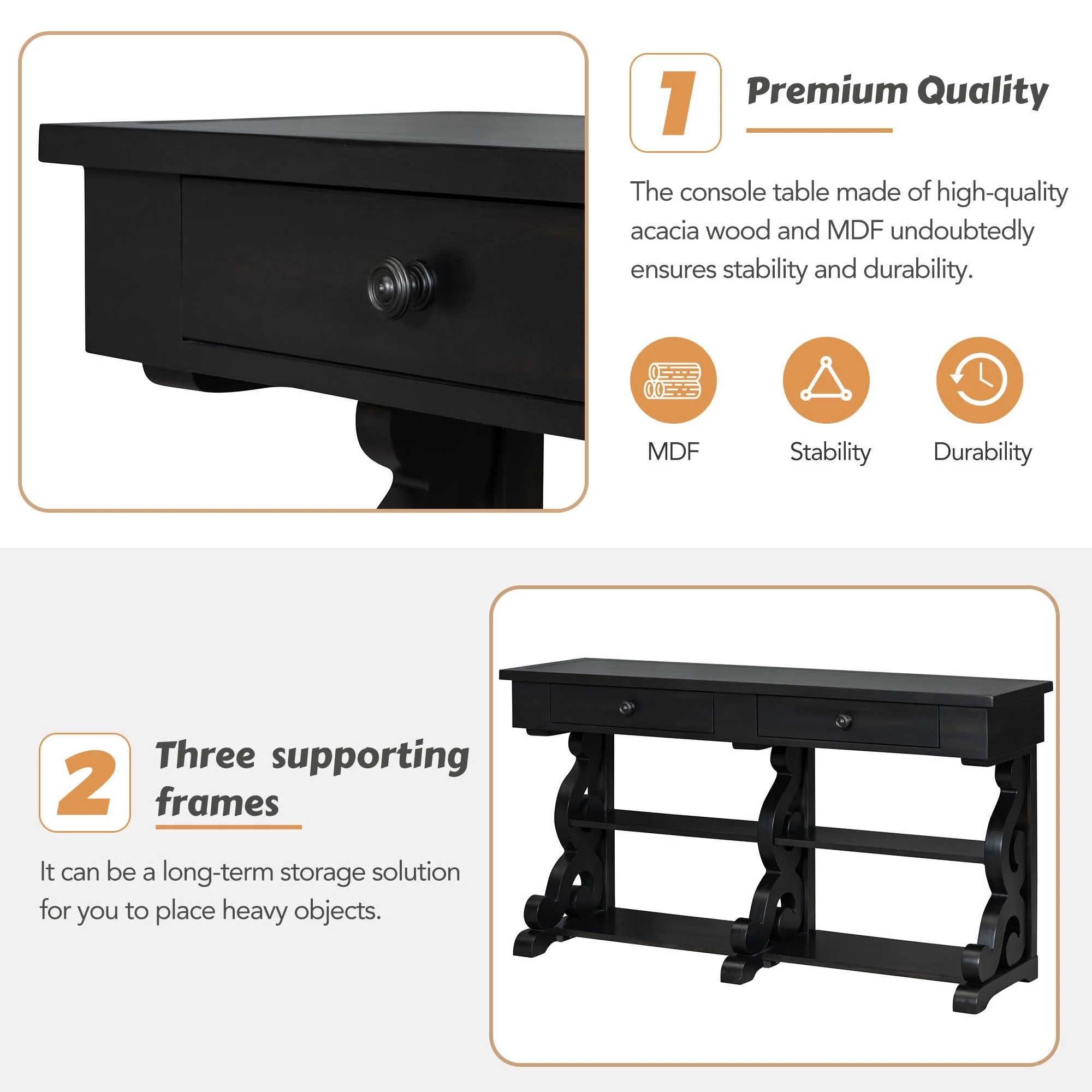 1

Premium Quality

The console table made of high-quality acacia wood and MDF undoubtedly ensures stability and durability.

MDF

Stability

Durability

2

Three supporting frames

It can be a long-term storage solution for you to place heavy objects.