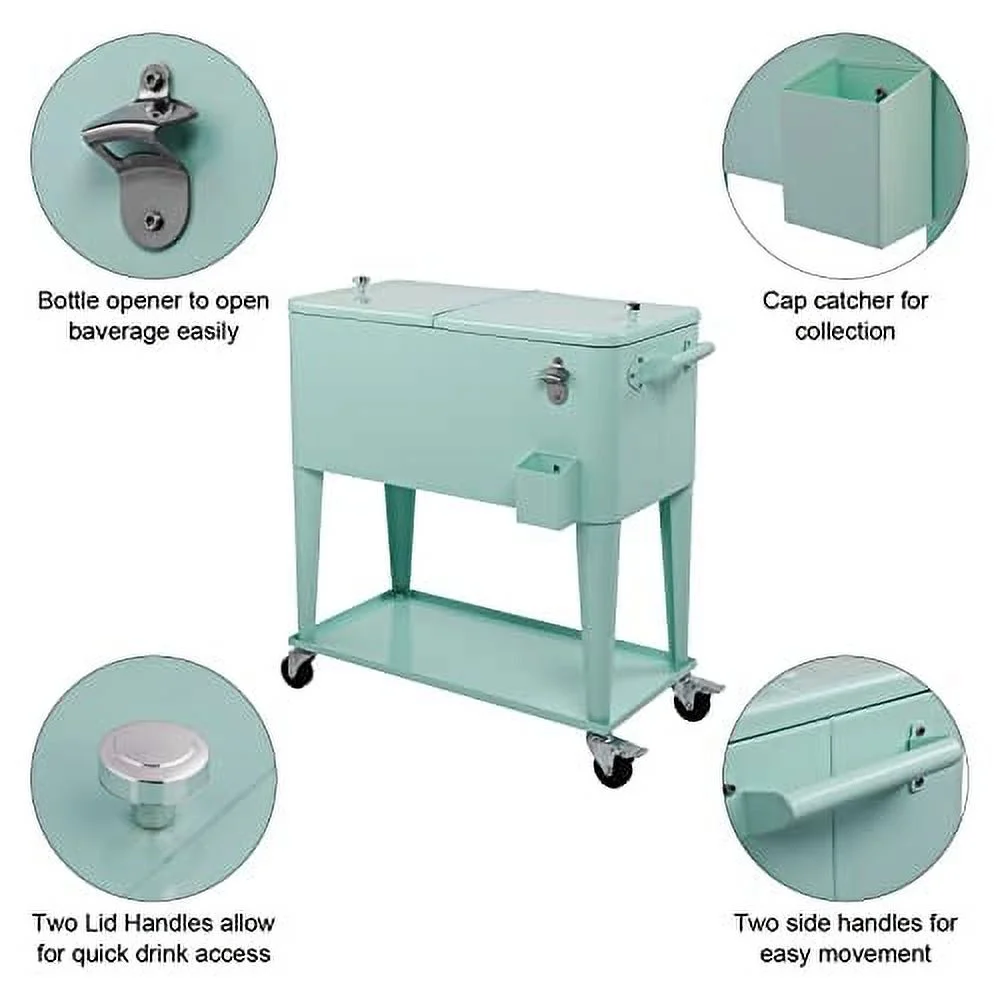 Bottle opener to open baverage easily

Cap catcher for collection

Two Lid Handles allow for quick drink access

Two side handles for easy movement