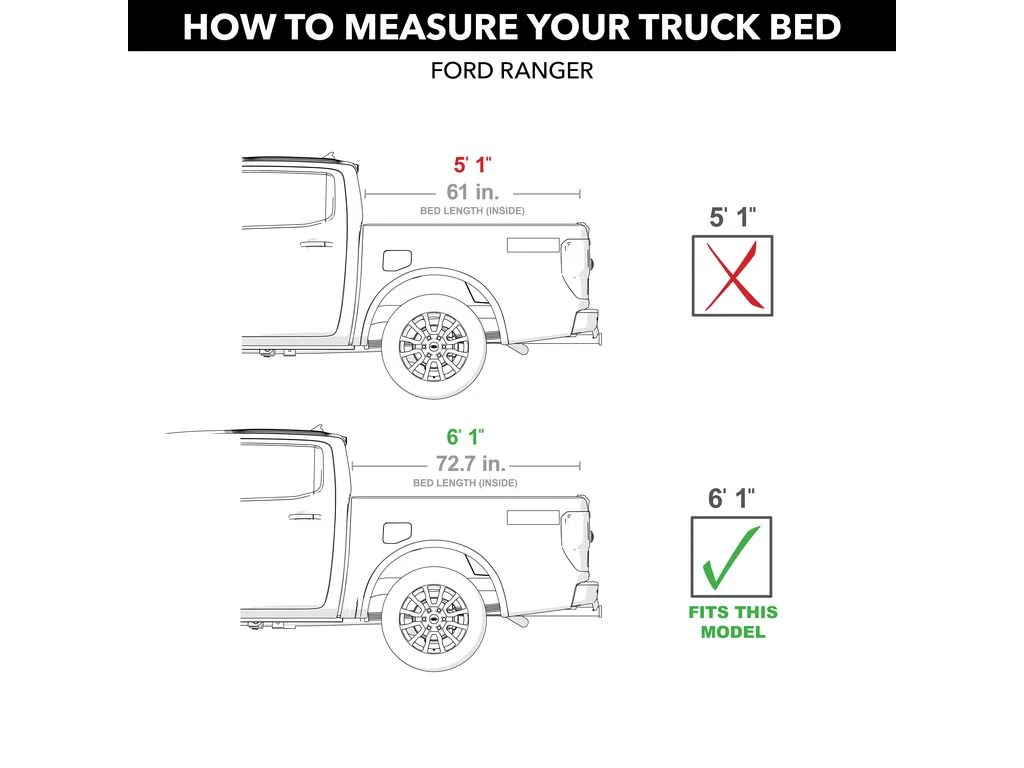 HOW TO MEASURE YOUR TRUCK BED

FORD RANGER

5' 1"
61 in.
BED LENGTH (INSIDE)

5' 1"

6' 1"
72.7 in.
BED LENGTH (INSIDE)

6' 1"

FITS THIS MODEL