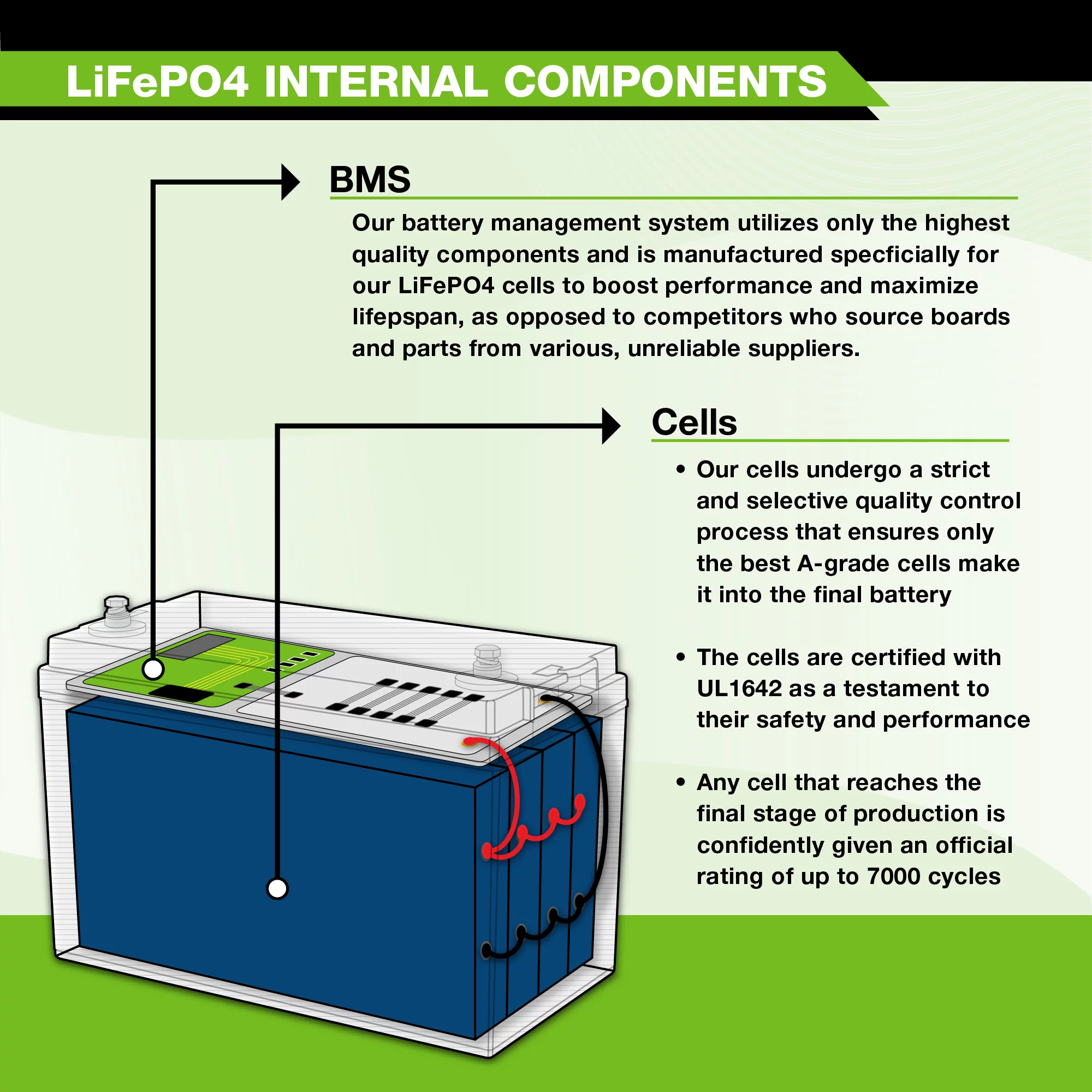 LiFePO4 INTERNAL COMPONENTS

BMS

Our battery management system utilizes only the highest quality components and is manufactured specficially for our LiFePO4 cells to boost performance and maximize lifepspan, as opposed to competitors who source boards and parts from various, unreliable suppliers.

Cells

• Our cells undergo a strict and selective quality control process that ensures only the best A-grade cells make it into the final battery

• The cells are certified with UL1642 as a testament to their safety and performance

• Any cell that reaches the final stage of production is confidently given an official rating of up to 7000 cycles