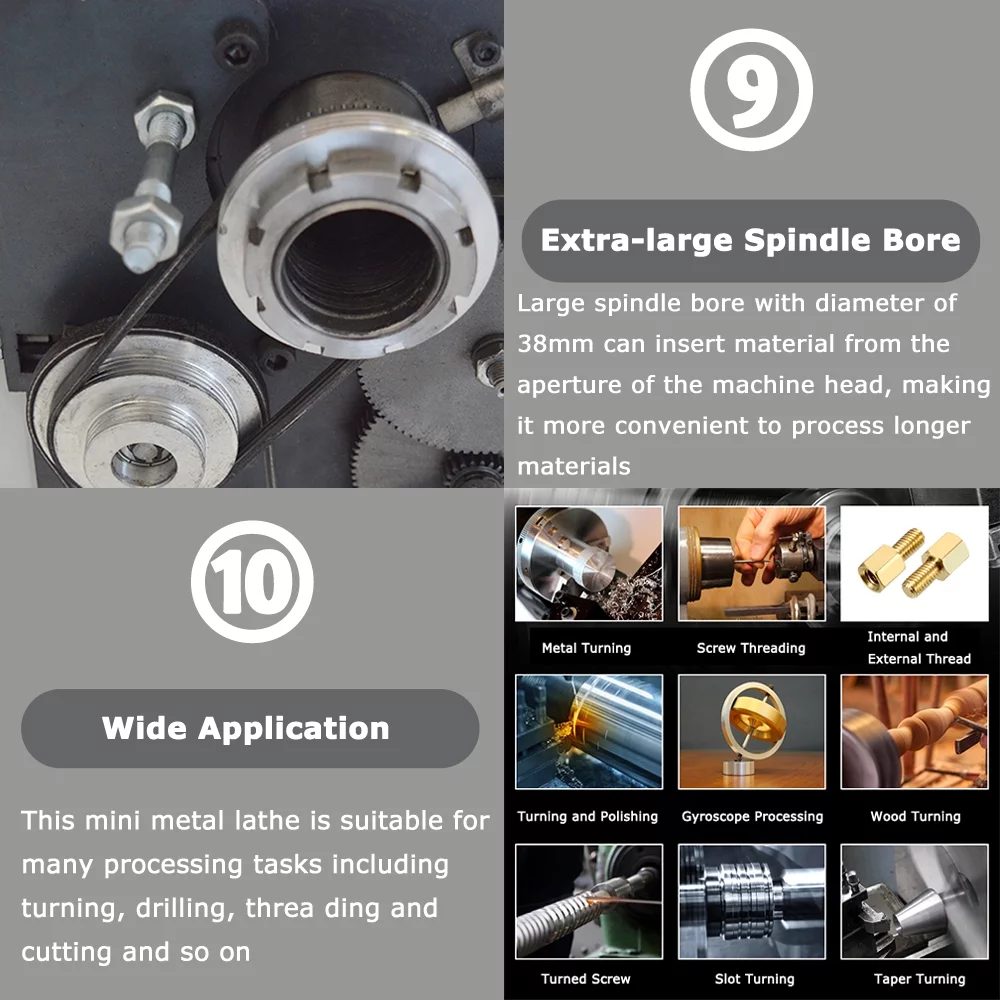 9

Extra-large Spindle Bore

Large spindle bore with diameter of 38mm can insert material from the aperture of the machine head, making it more convenient to process longer materials

10

Wide Application

This mini metal lathe is suitable for many processing tasks including turning, drilling, threa ding and cutting and so on

Metal Turning

Screw Threading

Internal and External Thread

Turning and Polishing

Gyroscope Processing

Wood Turning

Turned Screw

Slot Turning

Taper Turning