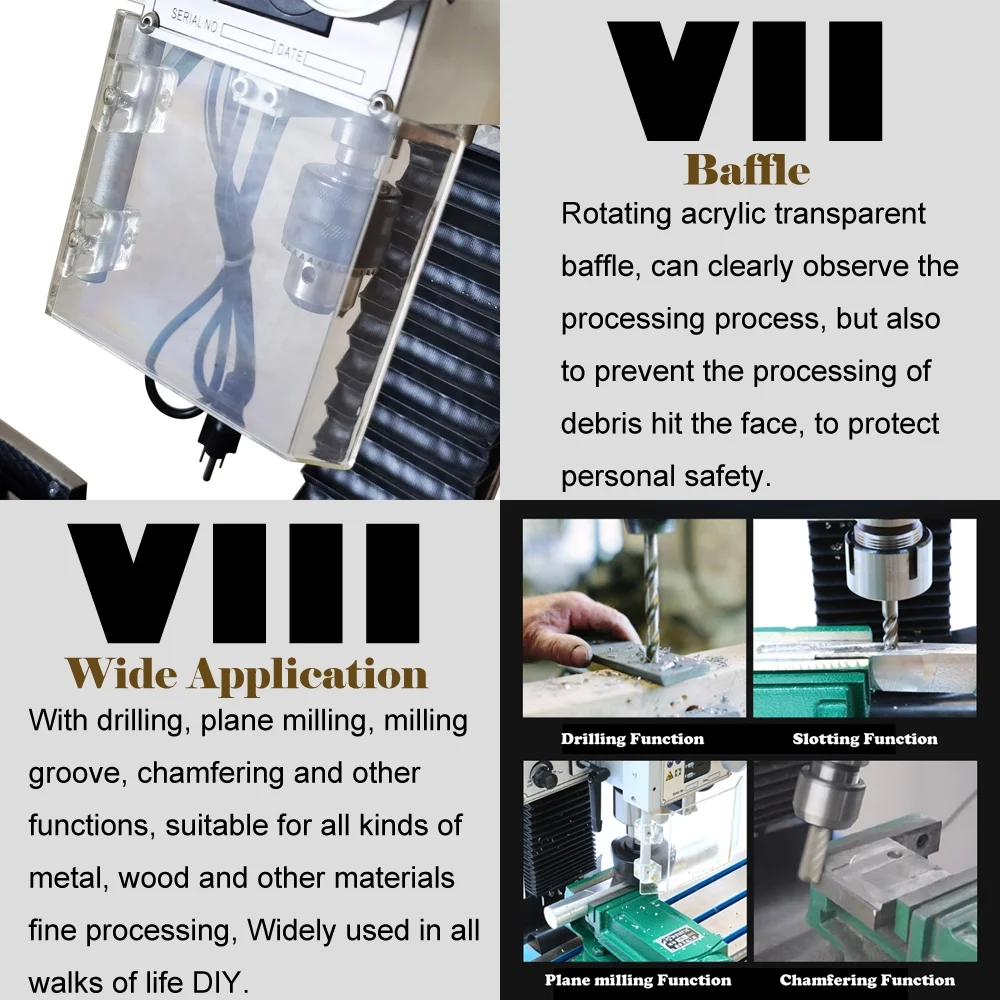 SERIAL NO.
DATE

VII
Baffle
Rotating acrylic transparent baffle, can clearly observe the processing process, but also to prevent the processing of debris hit the face, to protect personal safety.

VIII
Wide Application
With drilling, plane milling, milling groove, chamfering and other functions, suitable for all kinds of metal, wood and other materials fine processing, Widely used in all walks of life DIY.

Drilling Function
Slotting Function
Plane milling Function
Chamfering Function