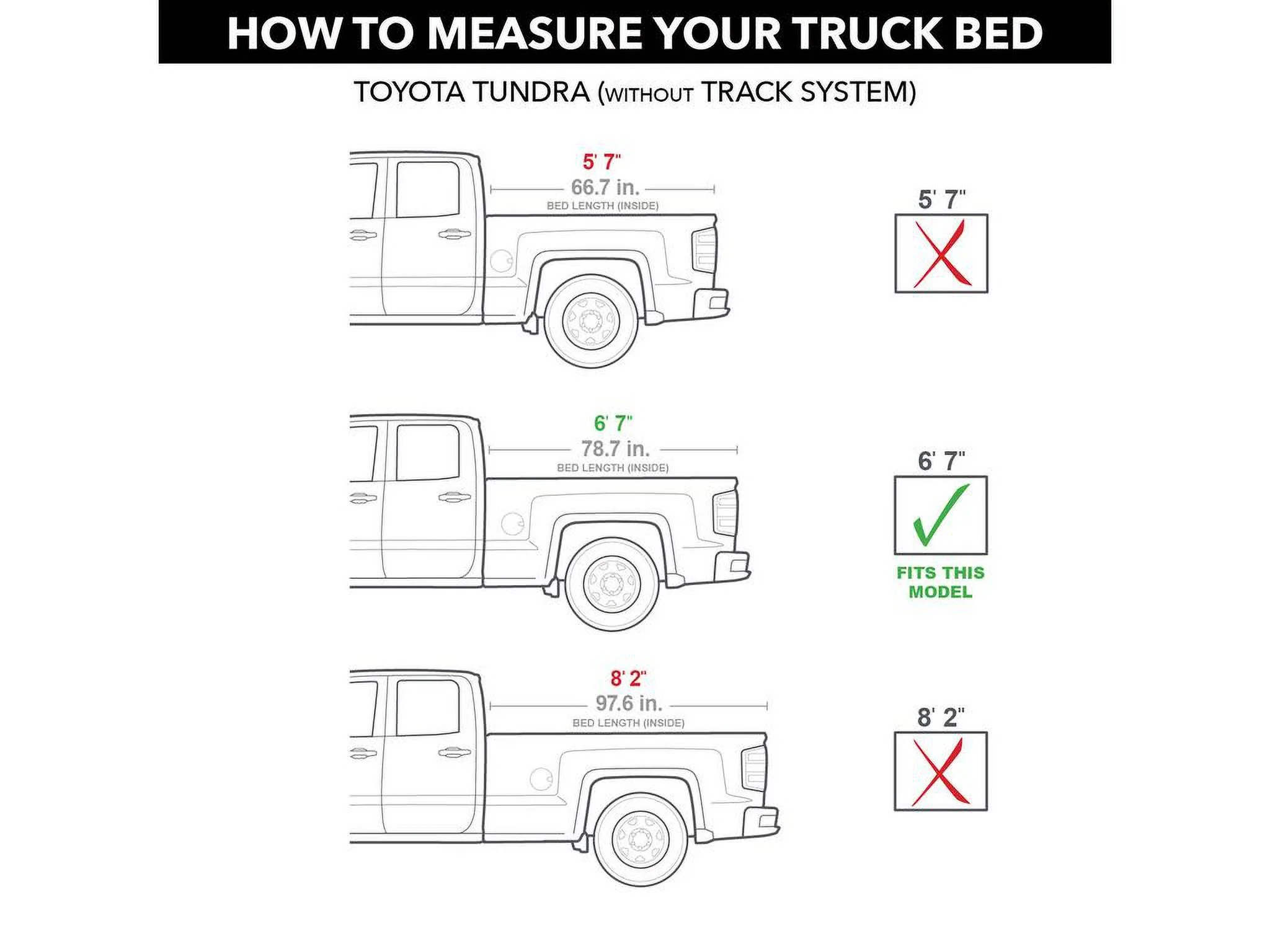 HOW TO MEASURE YOUR TRUCK BED

TOYOTA TUNDRA (WITHOUT TRACK SYSTEM)

5' 7"
66.7 in.
BED LENGTH (INSIDE)

5' 7"

6' 7"
78.7 in.
BED LENGTH (INSIDE)

6' 7"

FITS THIS MODEL

8' 2"
97.6 in.
BED LENGTH (INSIDE)

8' 2"