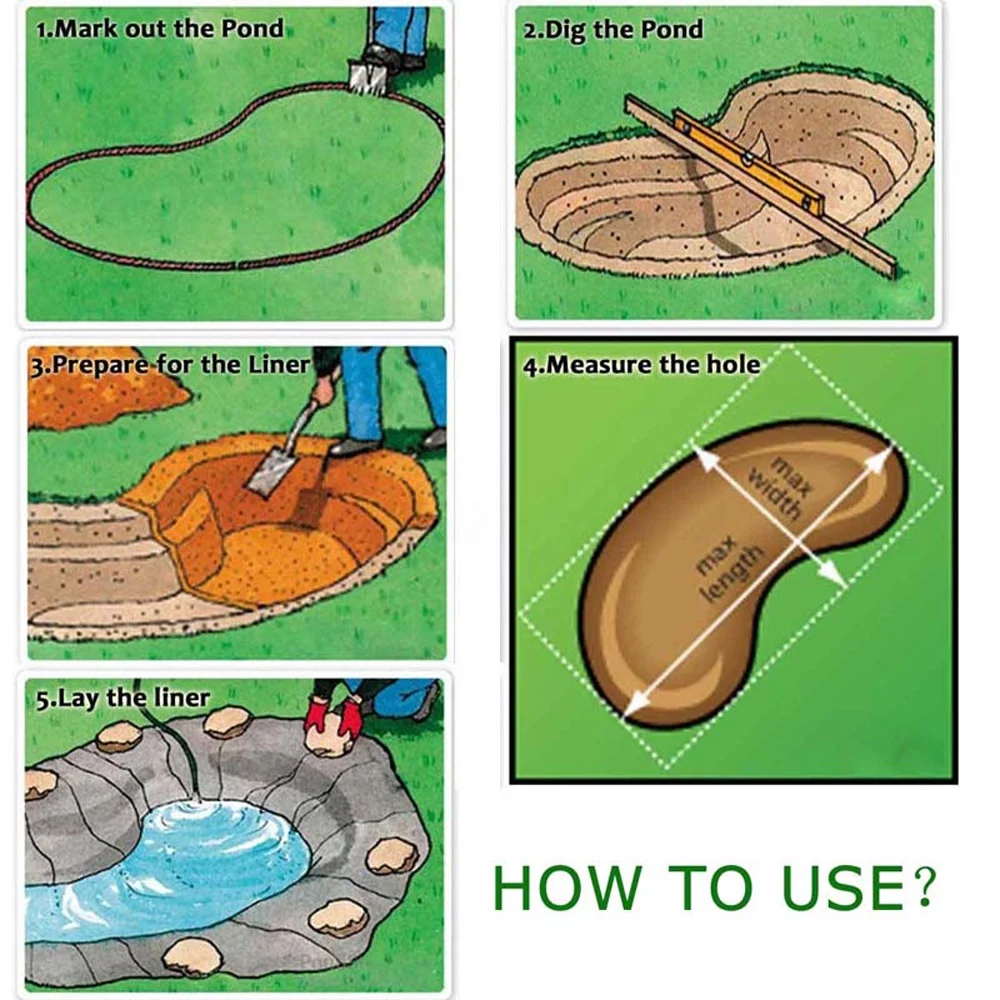 1.Mark out the Pond

2.Dig the Pond

3.Prepare for the Liner

4.Measure the hole

max width

max length

5.Lay the liner

HOW TO USE?