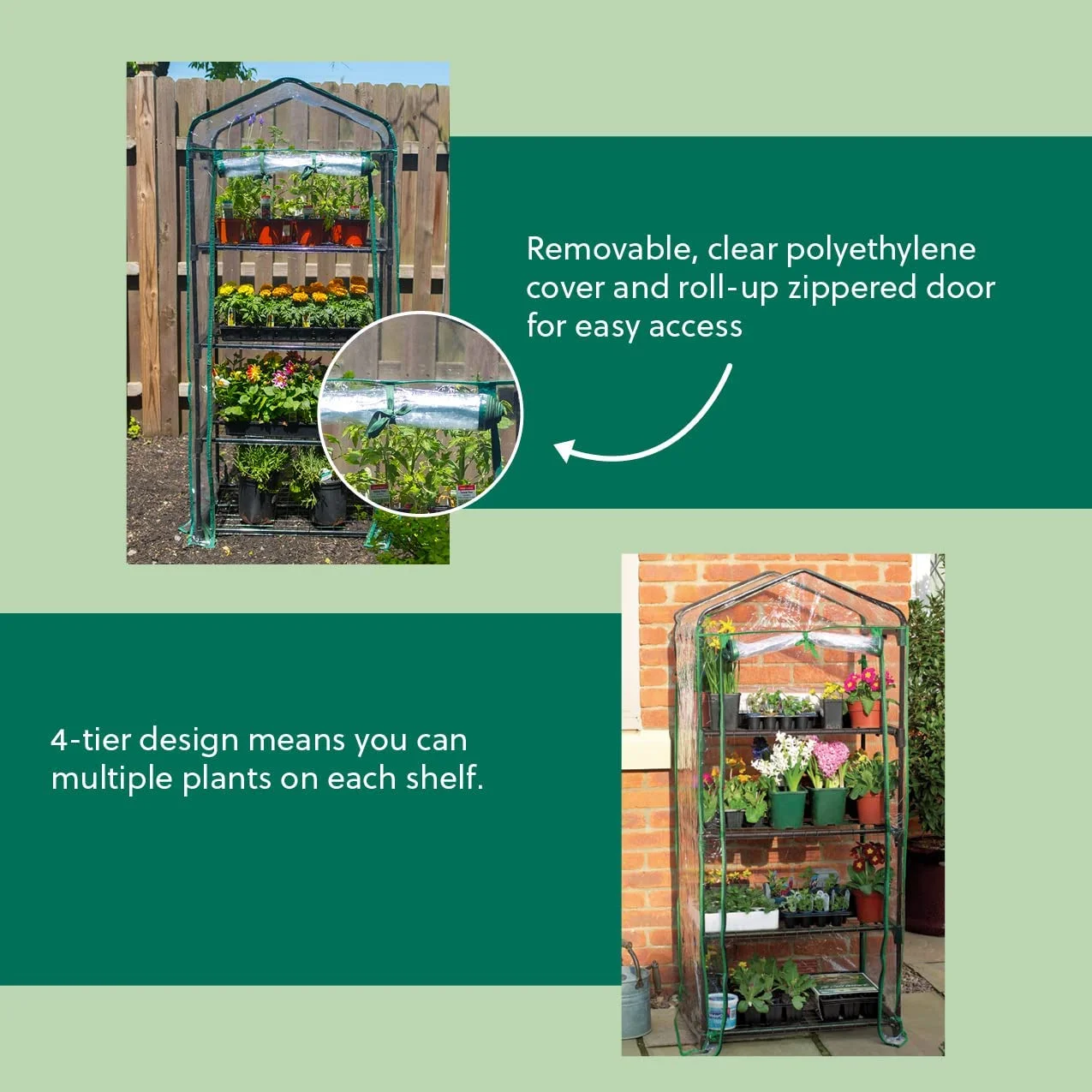 Removable, clear polyethylene cover and roll-up zippered door for easy access

4-tier design means you can multiple plants on each shelf.