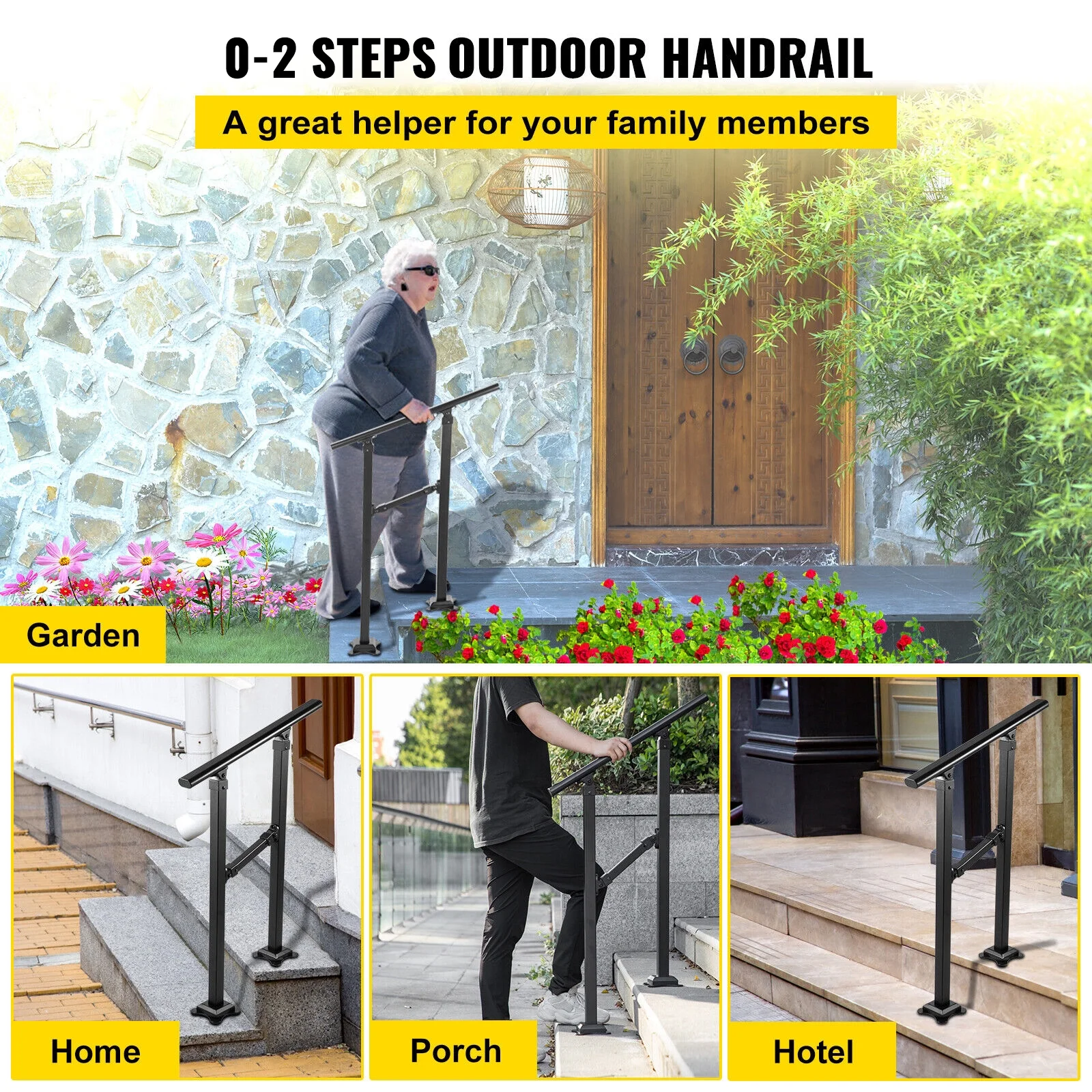 0-2 STEPS OUTDOOR HANDRAIL

A great helper for your family members

Garden

Home

Porch

Hotel