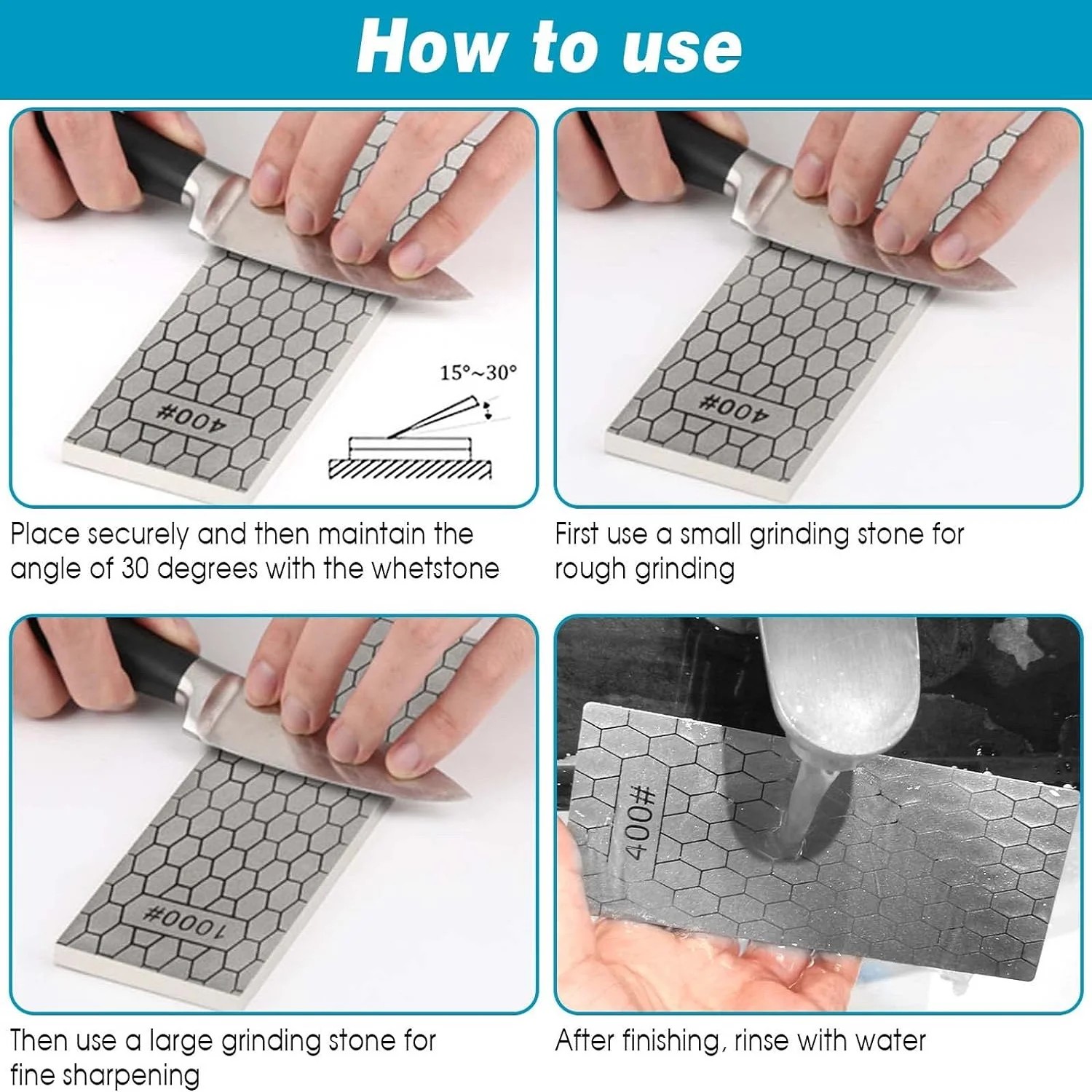 How to use

400#

15°~30°

Place securely and then maintain the angle of 30 degrees with the whetstone

400#

First use a small grinding stone for rough grinding

1000#

Then use a large grinding stone for fine sharpening

400#

After finishing, rinse with water