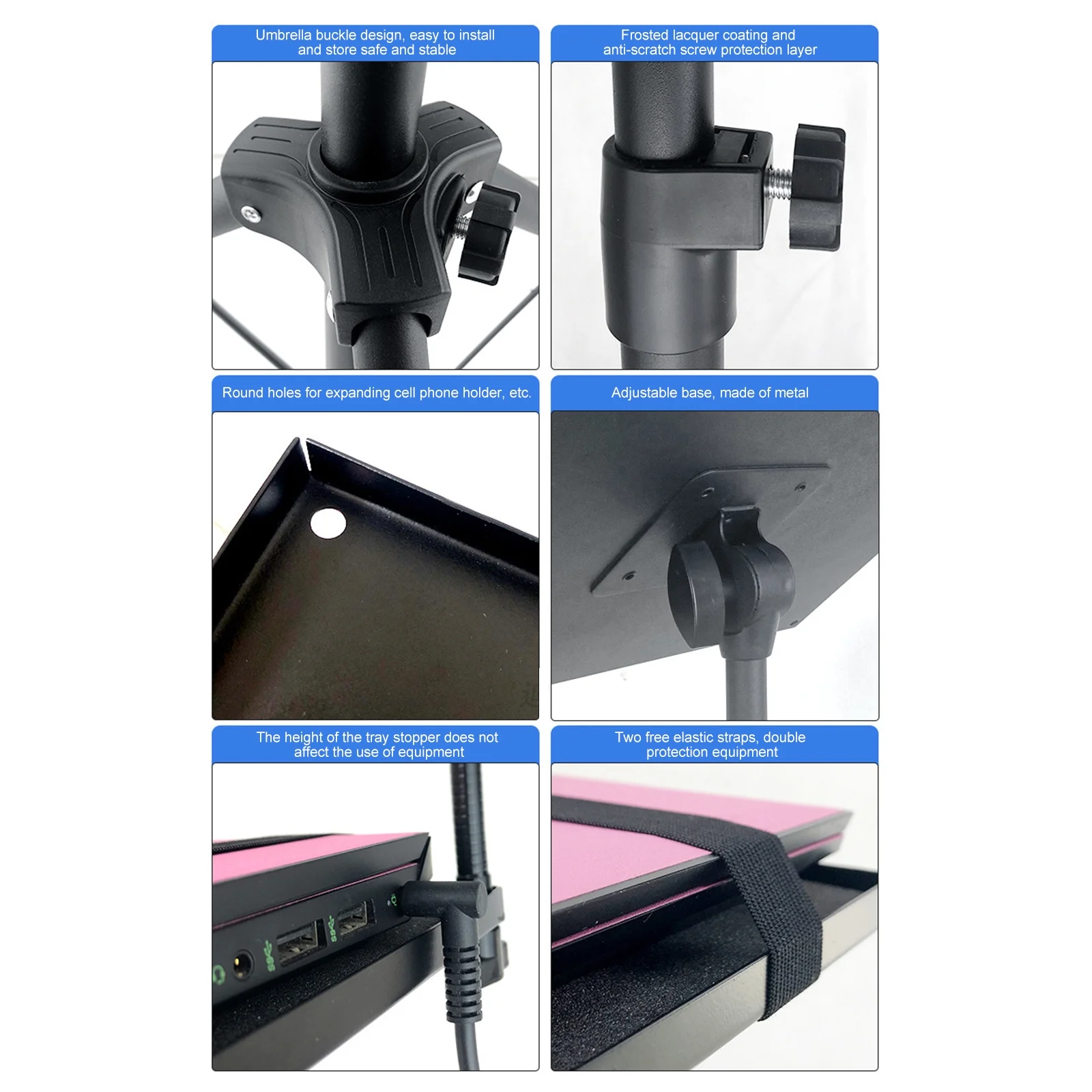 Umbrella buckle design, easy to install and store safe and stable

Frosted lacquer coating and anti-scratch screw protection layer

Round holes for expanding cell phone holder, etc.

Adjustable base, made of metal

The height of the tray stopper does not affect the use of equipment

Two free elastic straps, double protection equipment