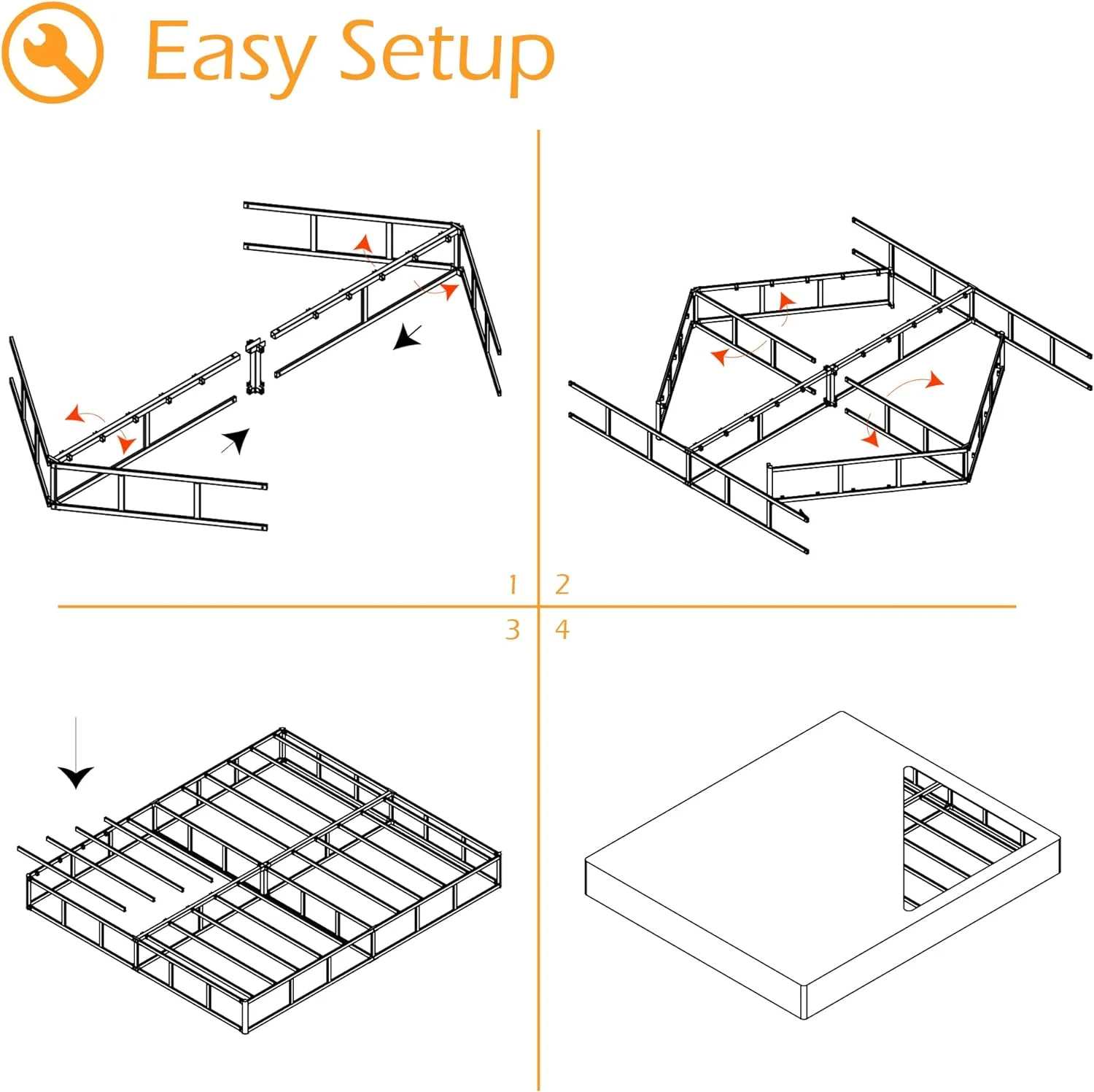 Easy Setup

1
2
3
4