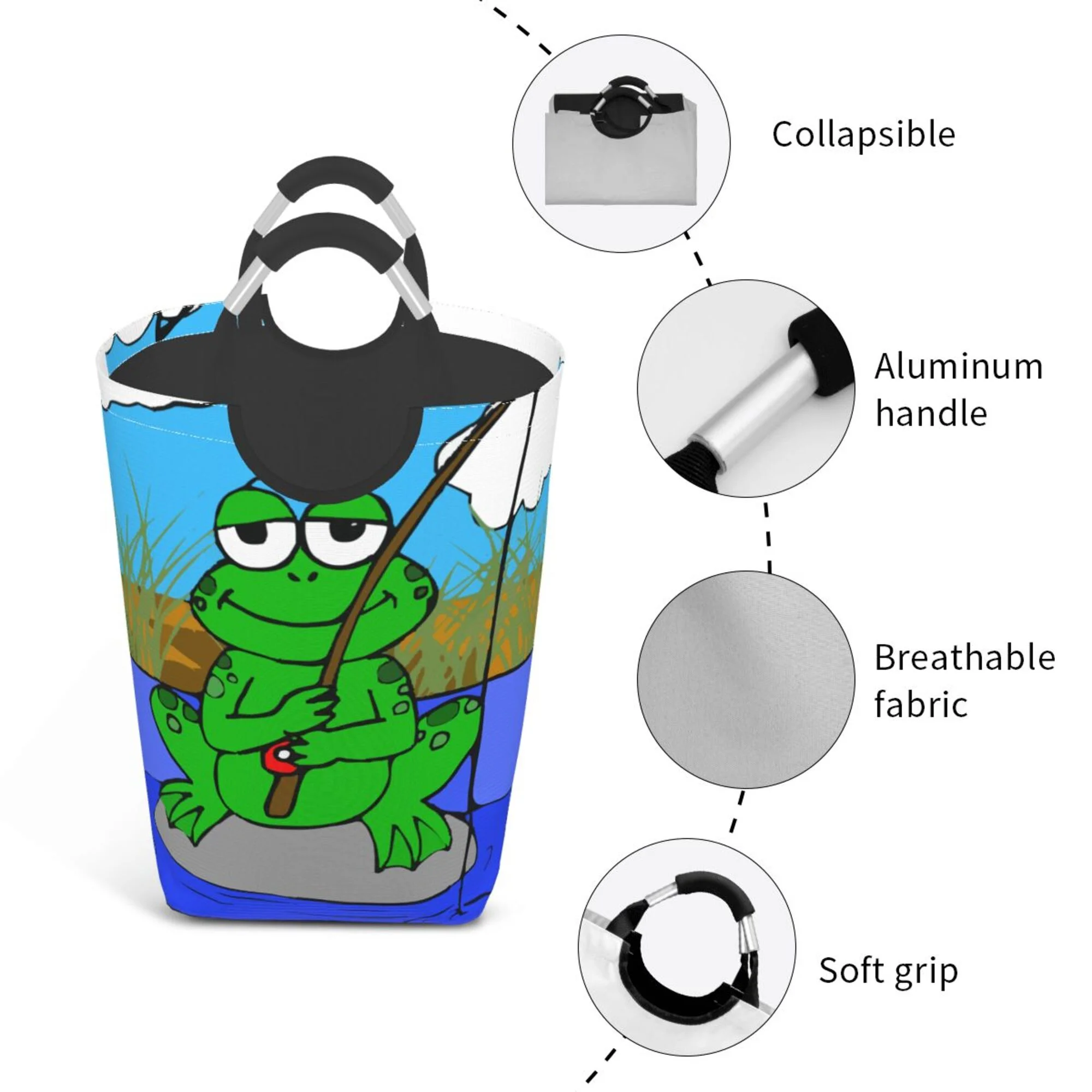 Collapsible

Aluminum handle

Breathable fabric

Soft grip