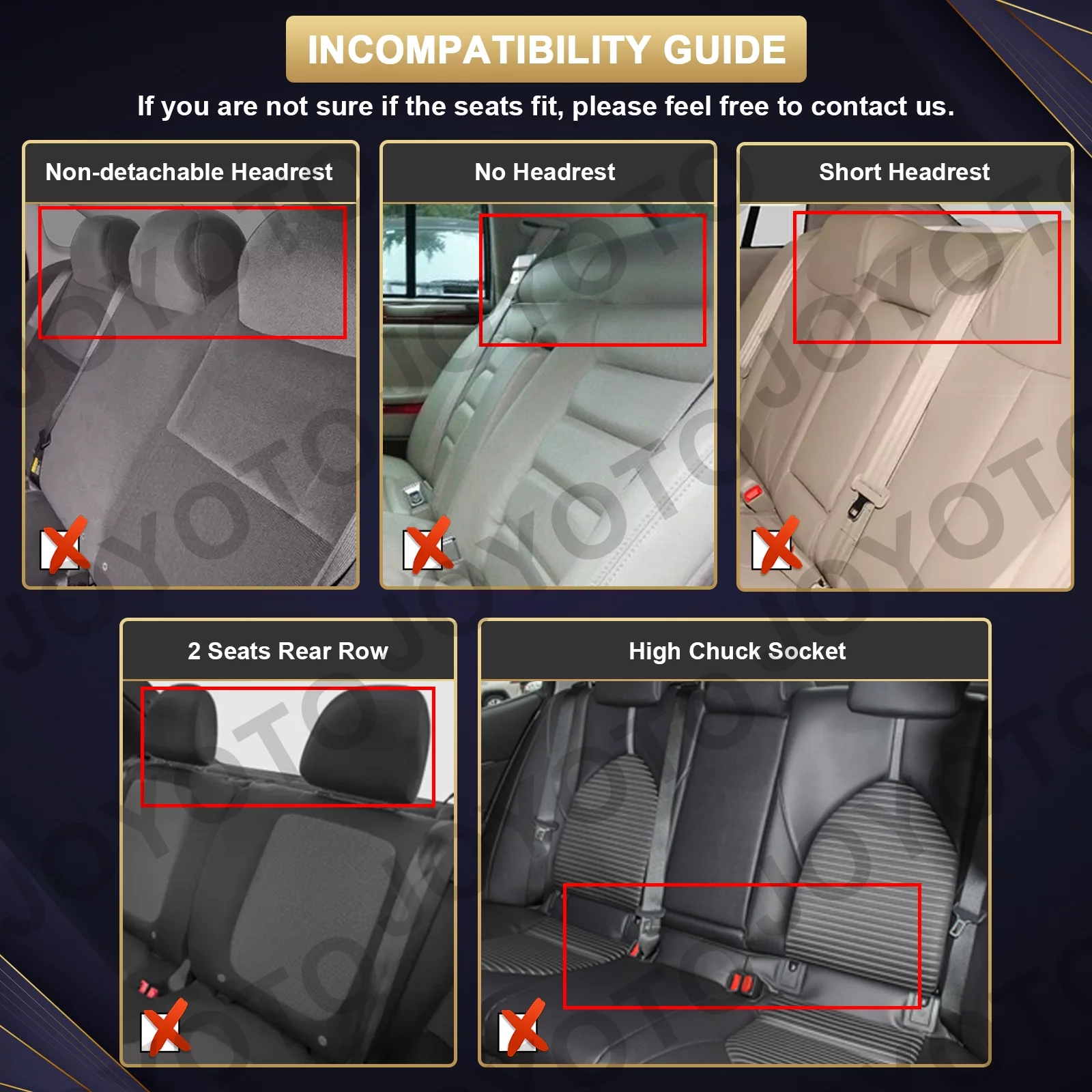 INCOMPATIBILITY GUIDE

If you are not sure if the seats fit, please feel free to contact us.

Non-detachable Headrest

No Headrest

Short Headrest

2 Seats Rear Row

High Chuck Socket

JOYOTO